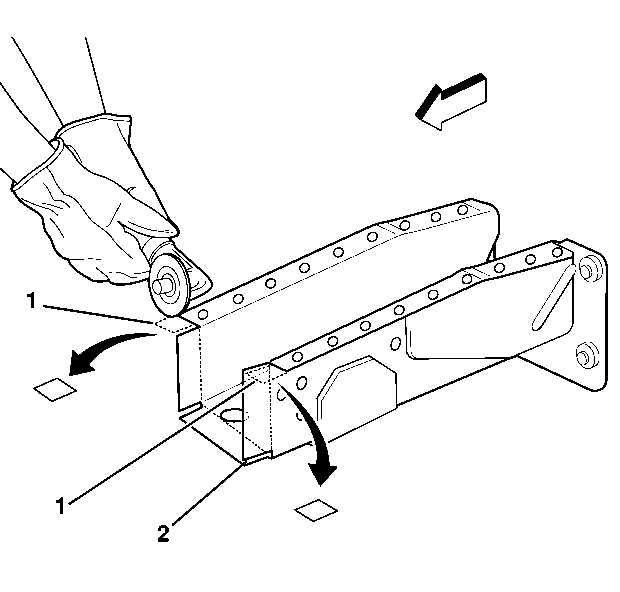 1
1
2