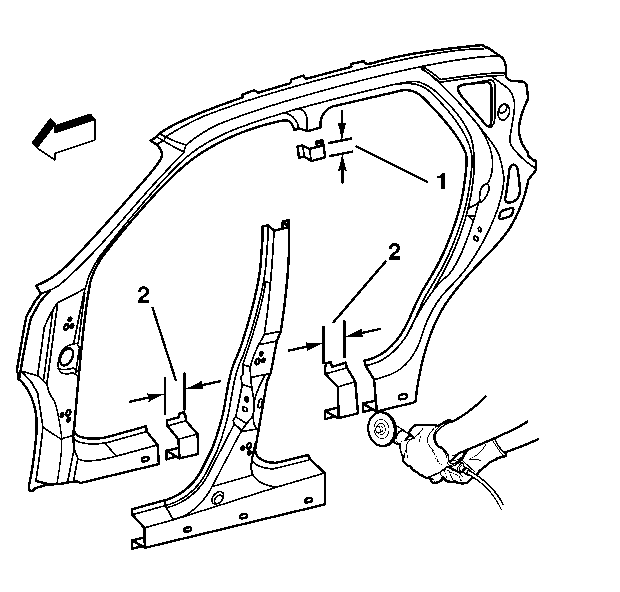 1
2
2