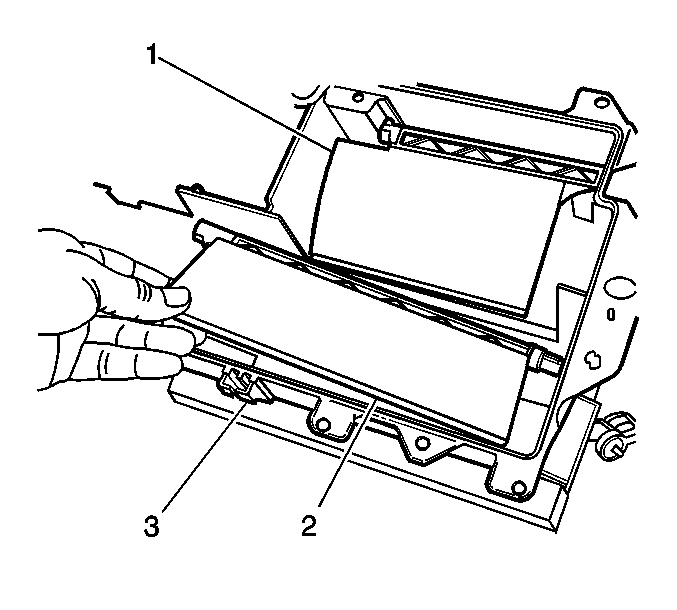 1
3
2