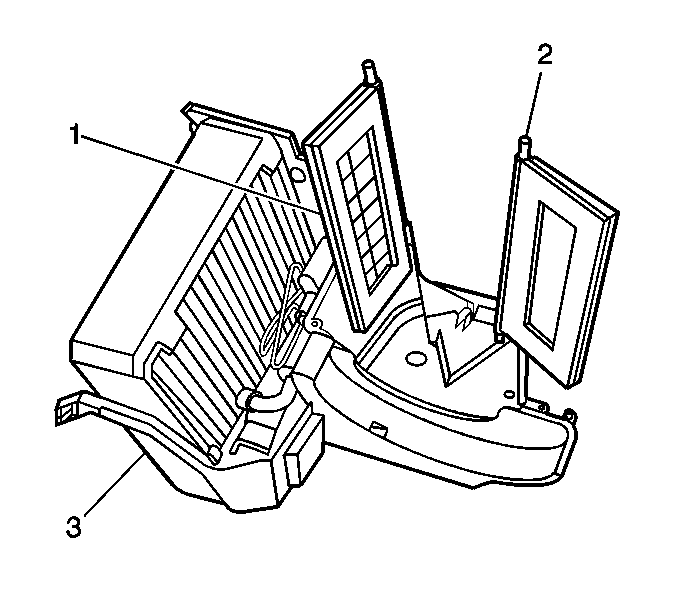 2
1
3