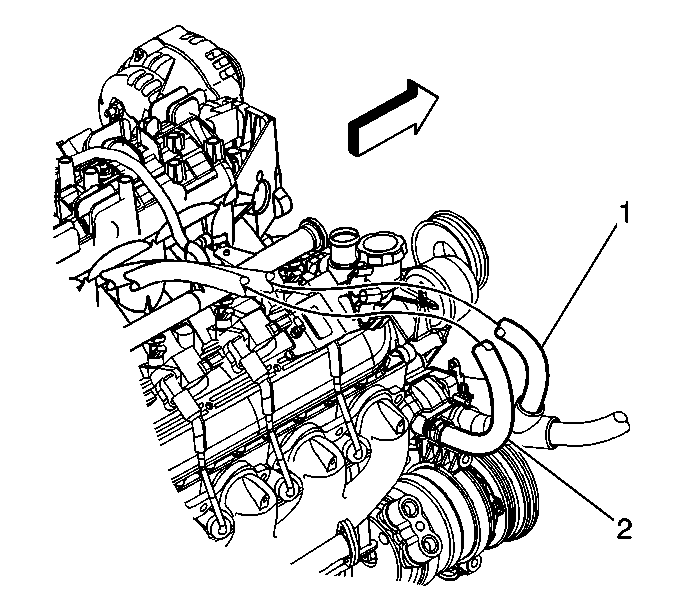 1
2