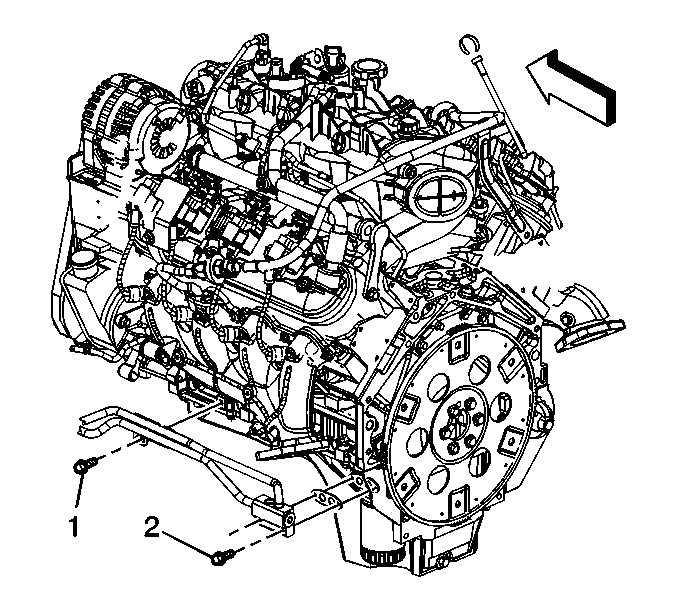 1

2