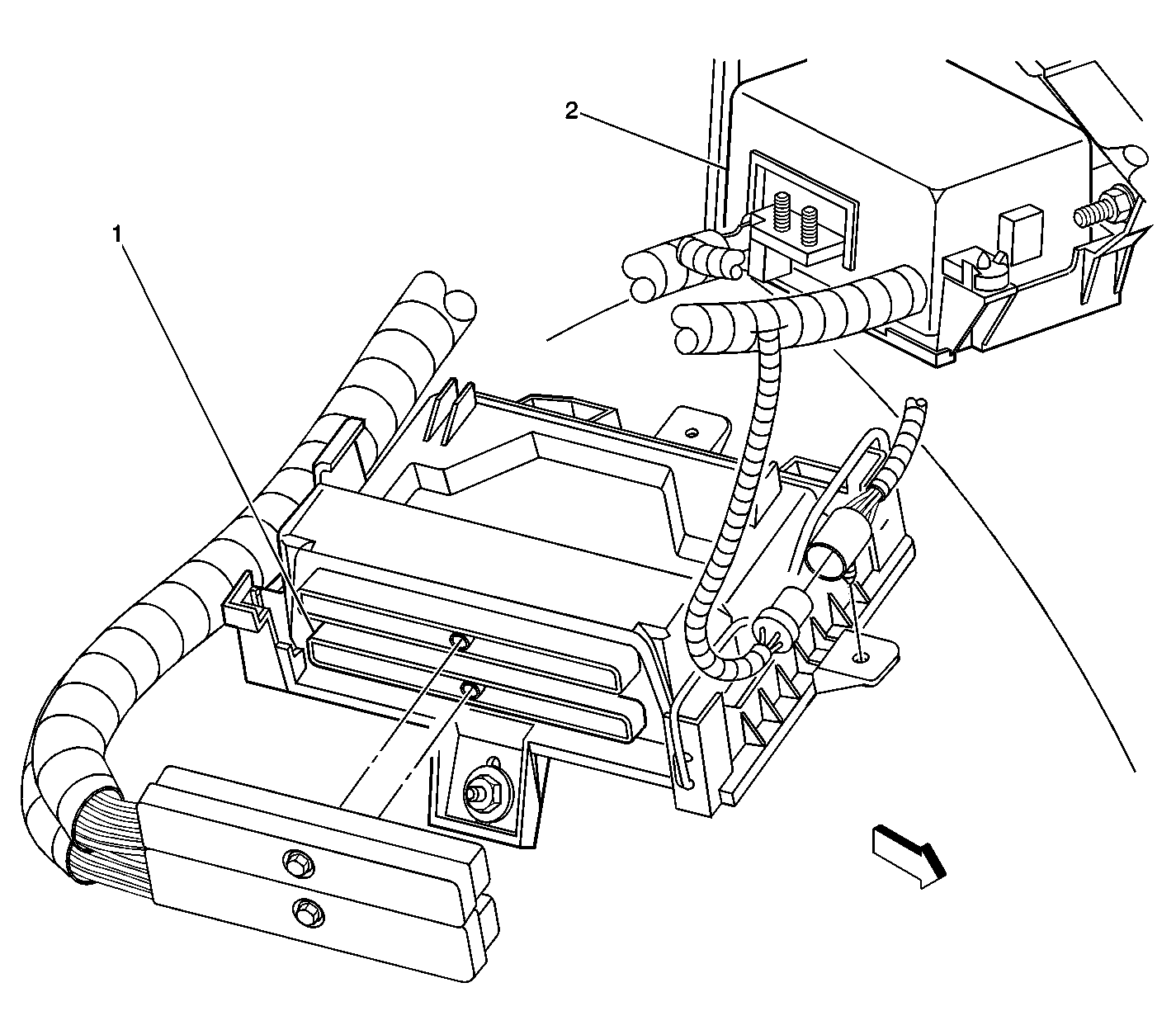 2

1