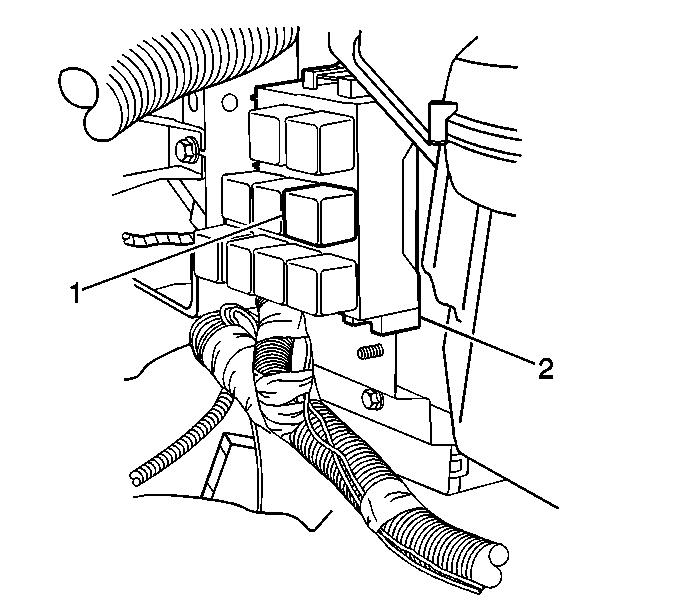 1
2