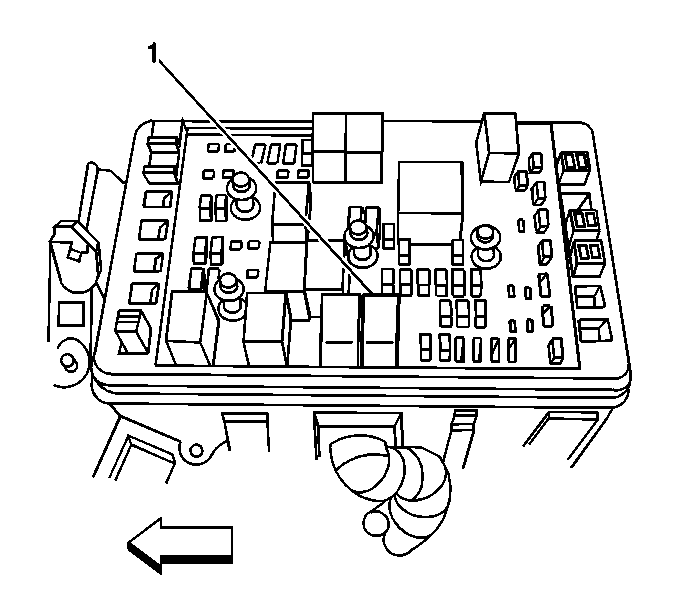 1