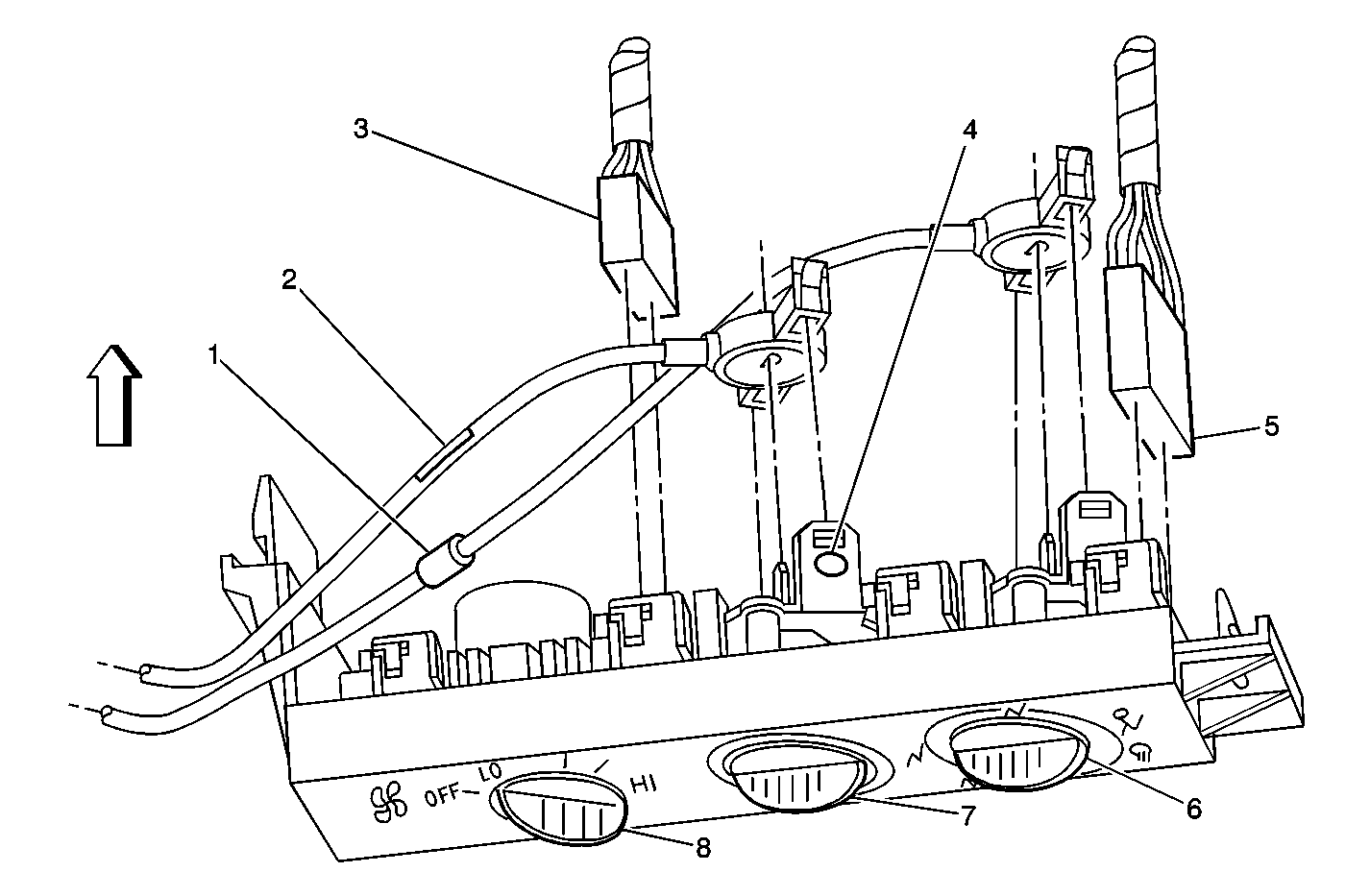 3
4
2
1
5
OFF
LO
HI
7
6
8