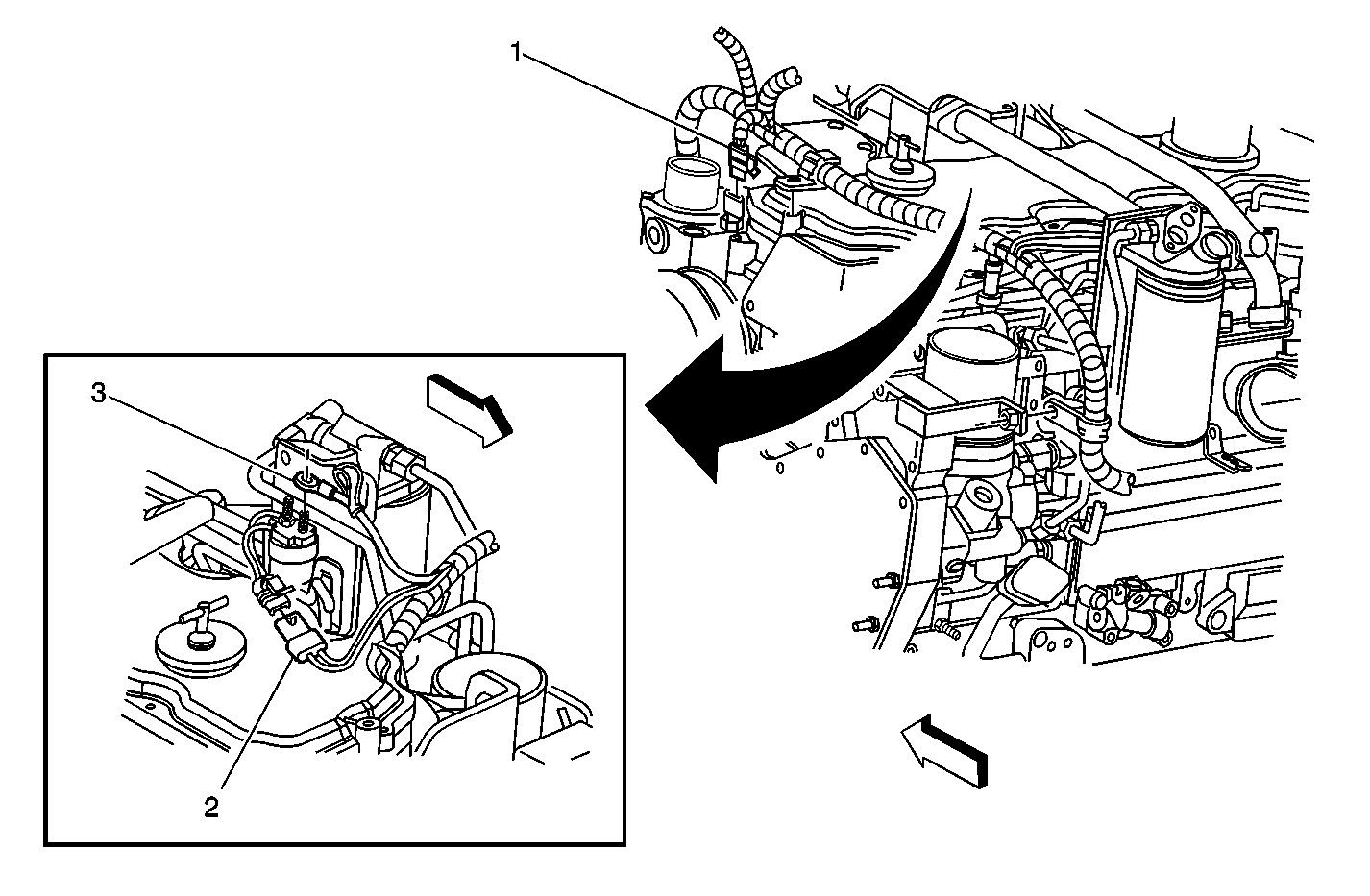 1

3

2