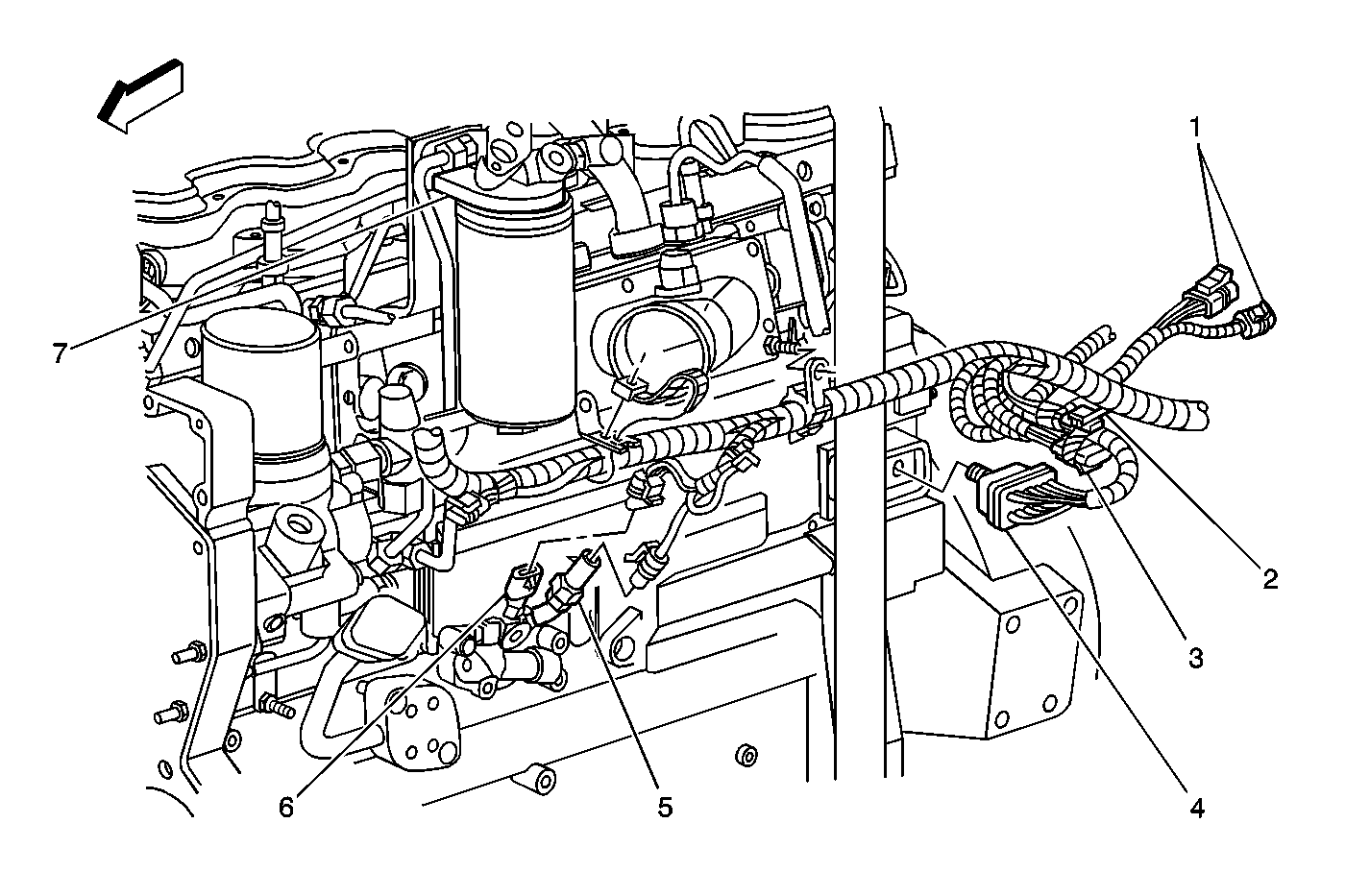 1
7
2
3
6
5
4