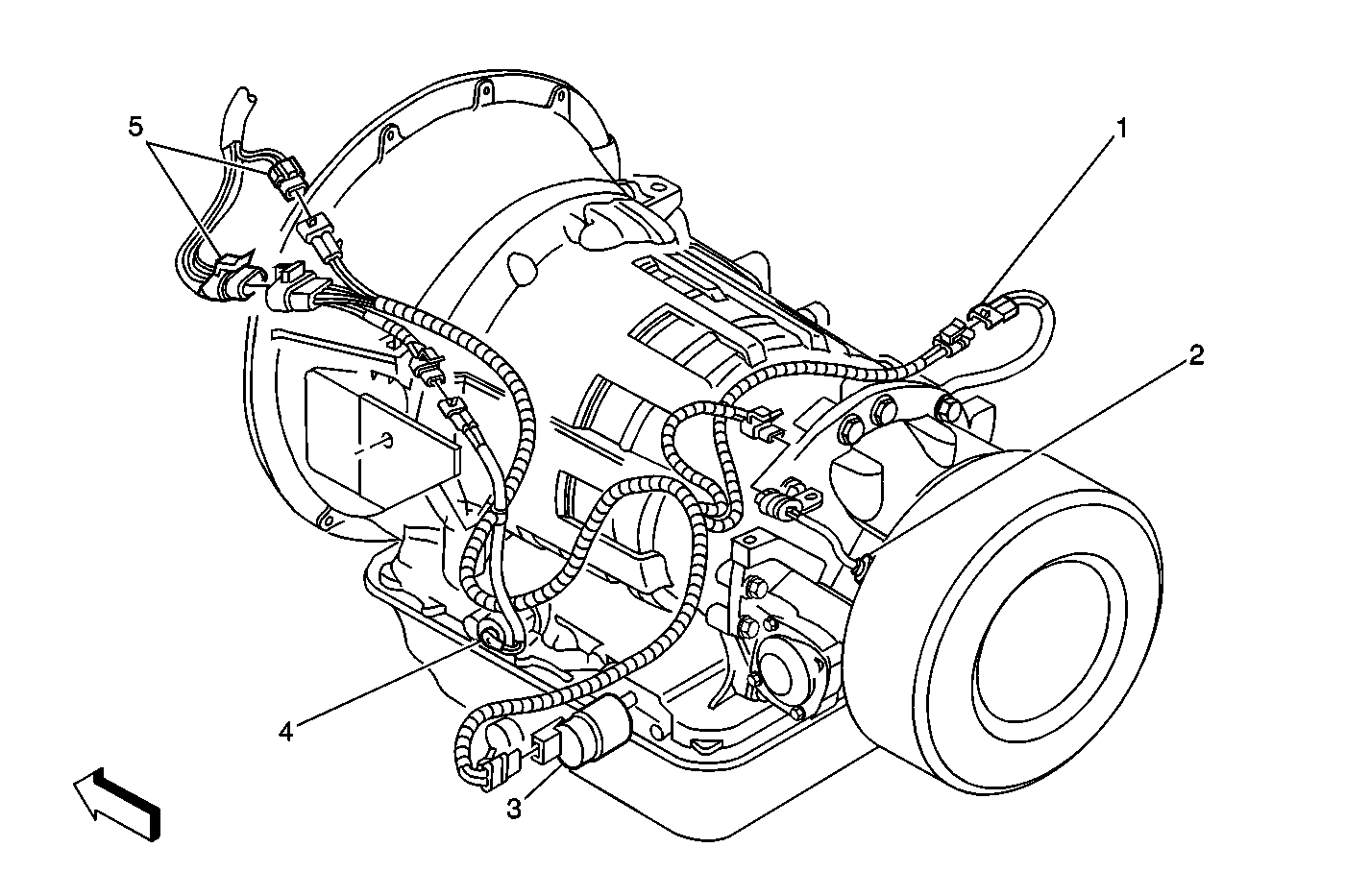 5
1
2
4
3