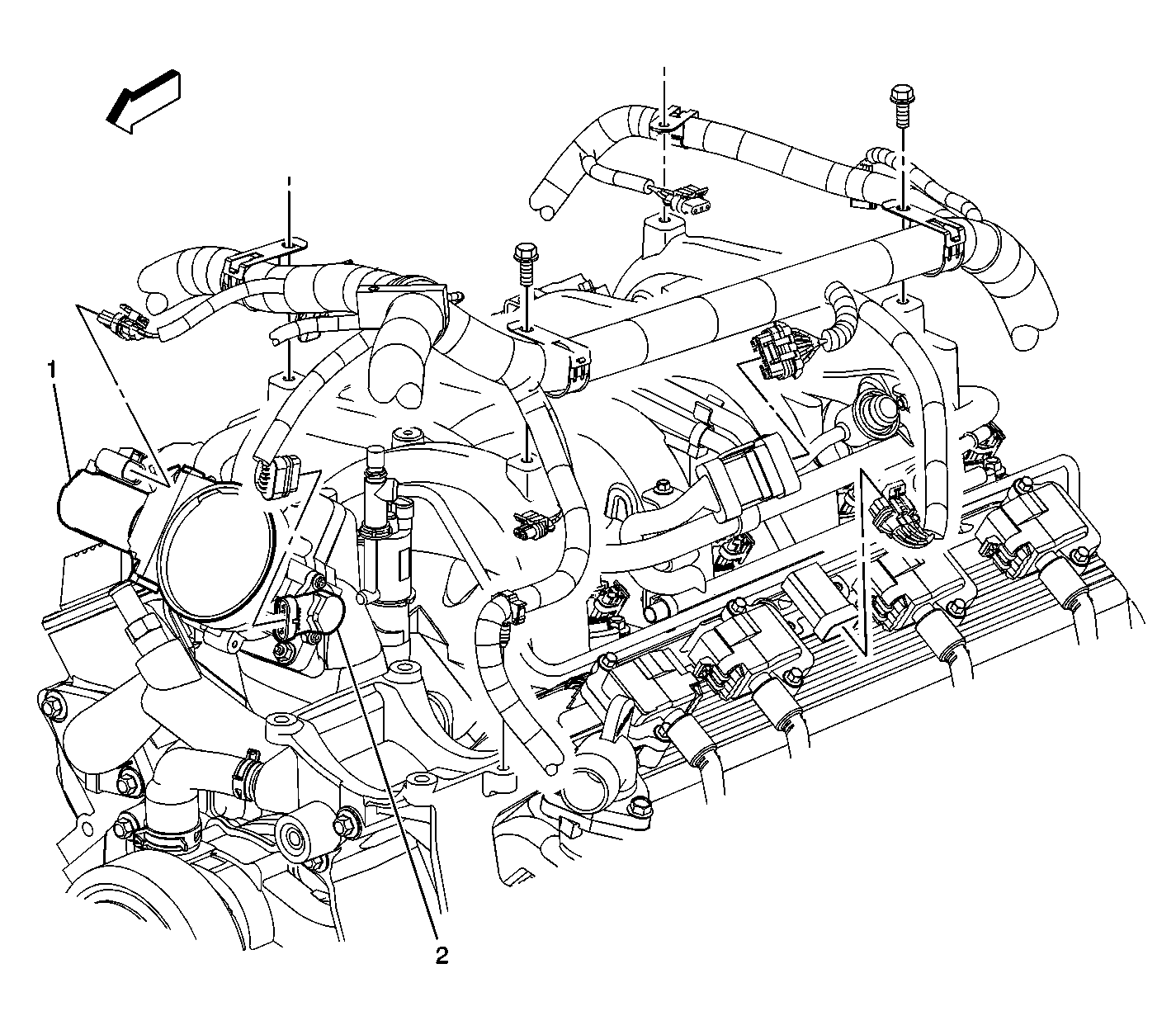 1

2