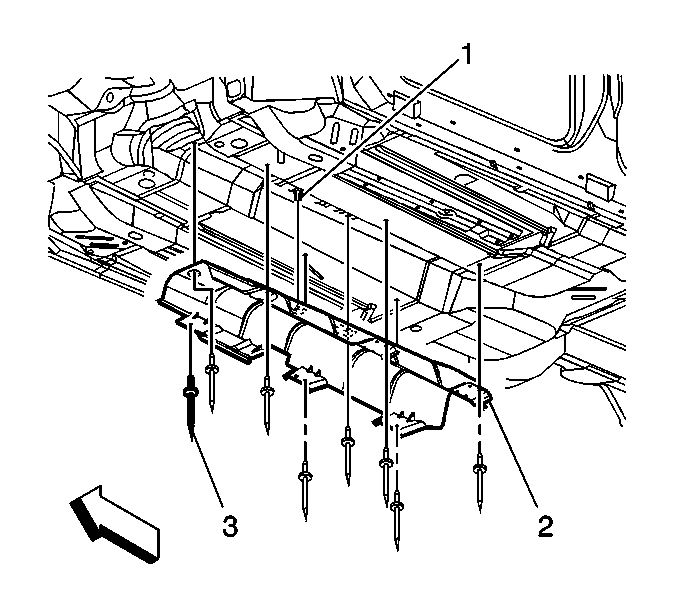 1
3
2