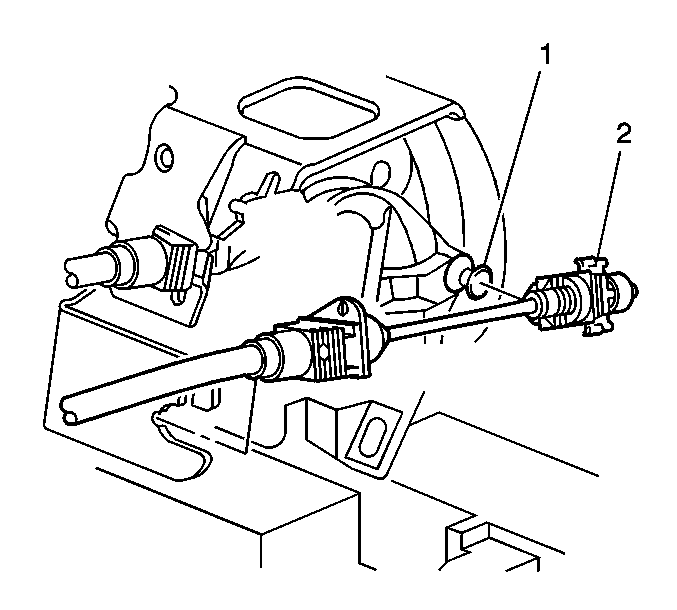 1
2