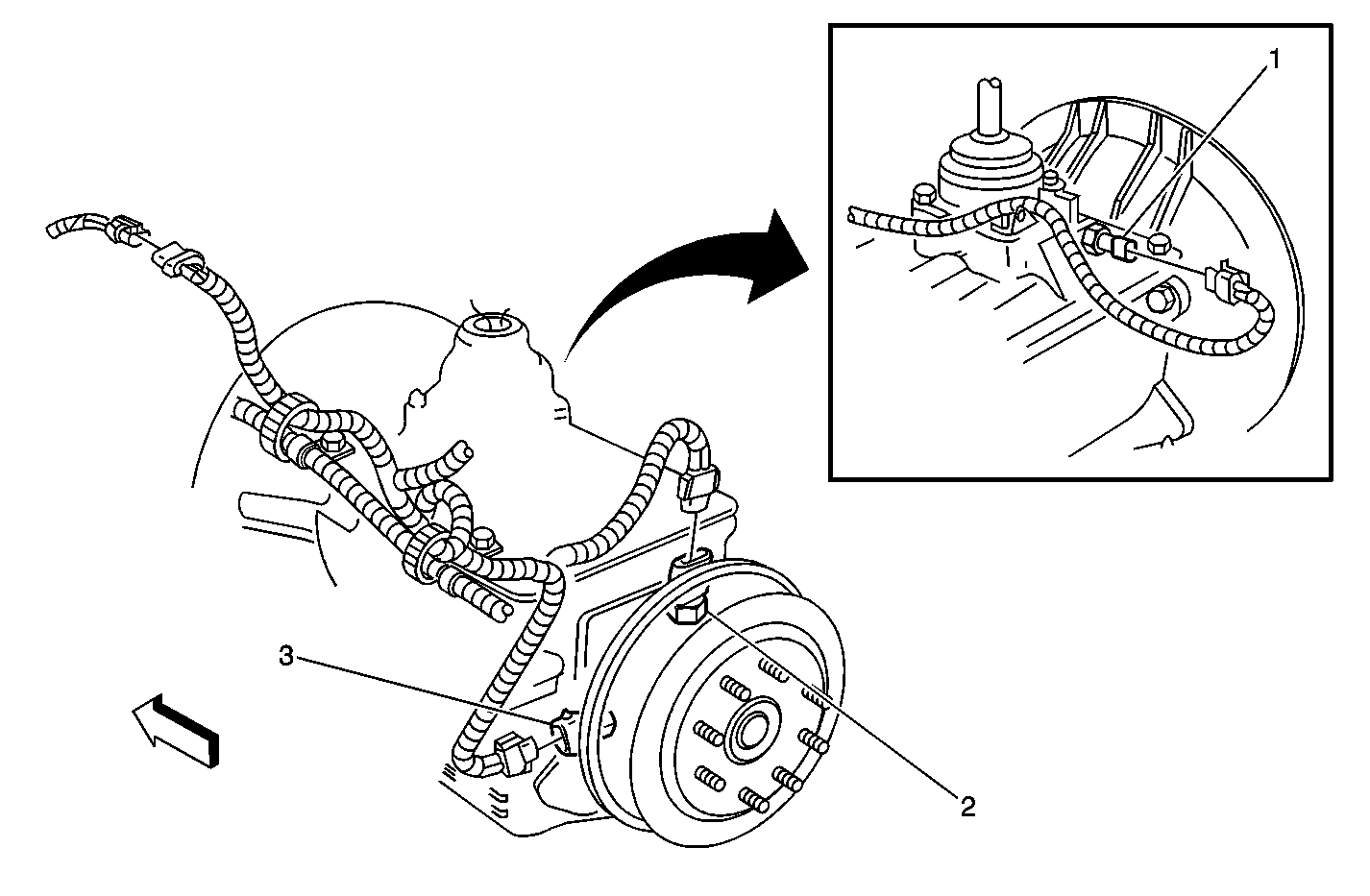 1

3

2