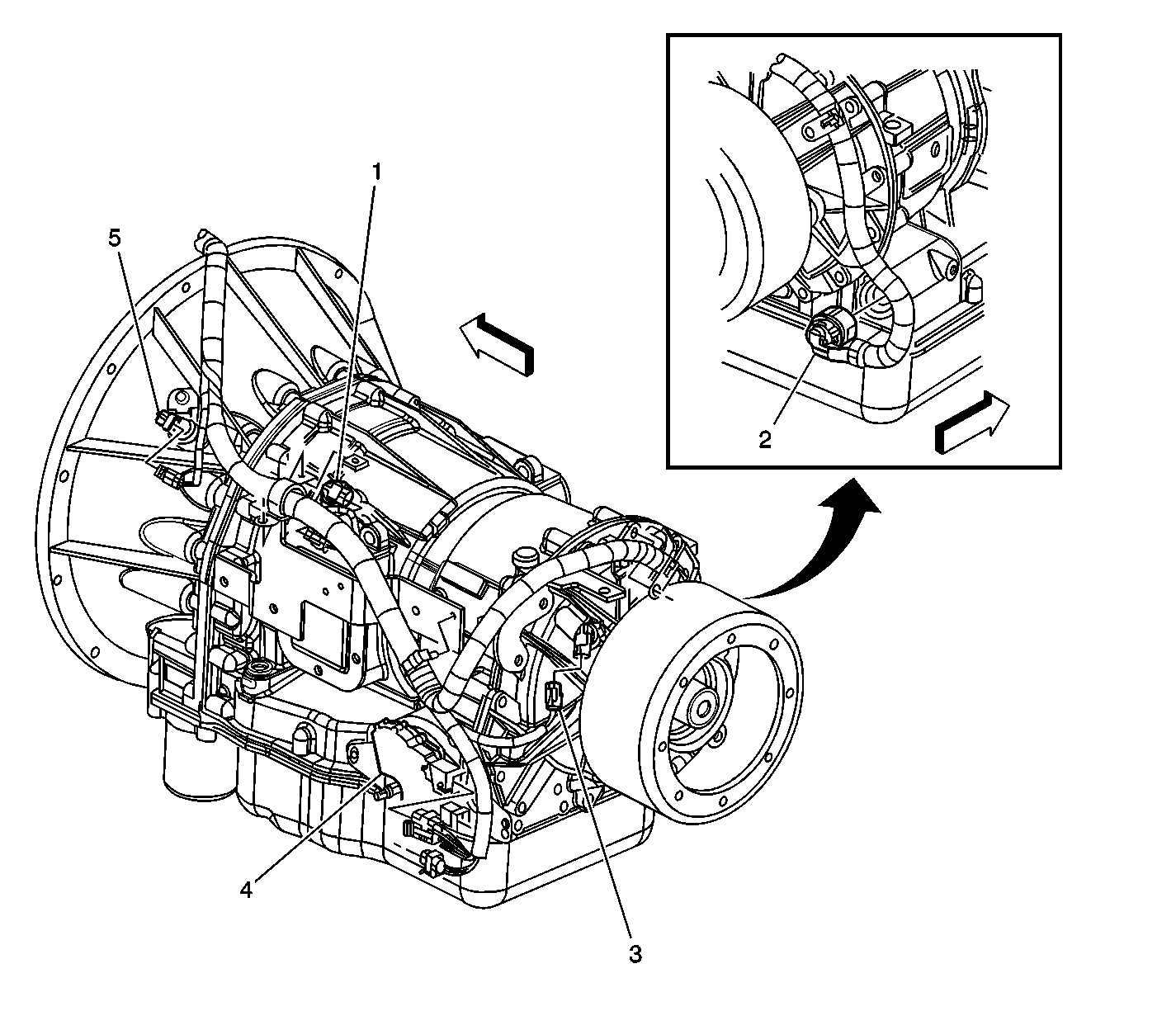 1
5
2
4
3