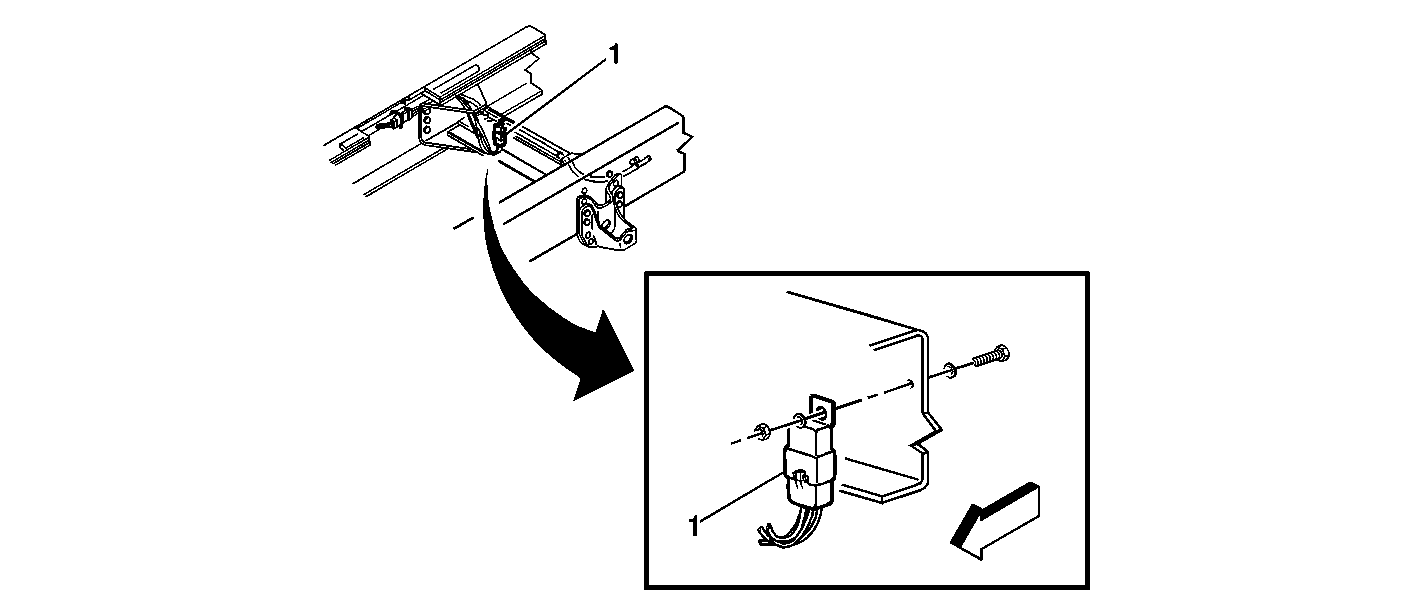 1

1