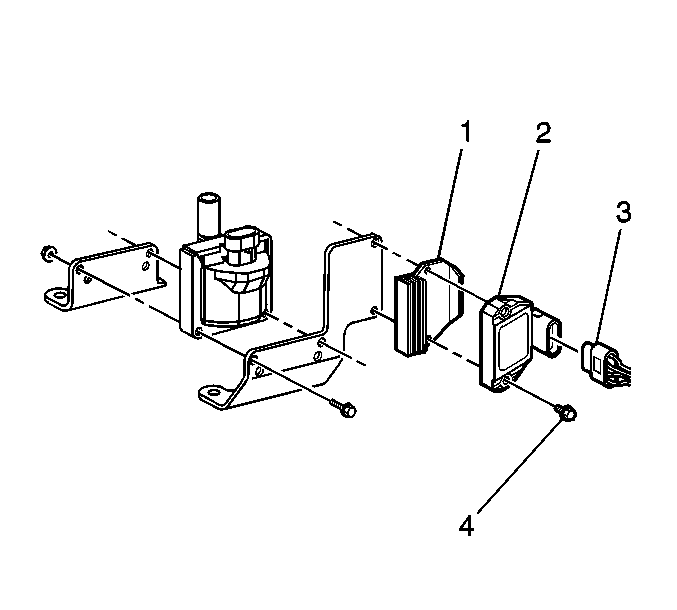 1
2
3
4