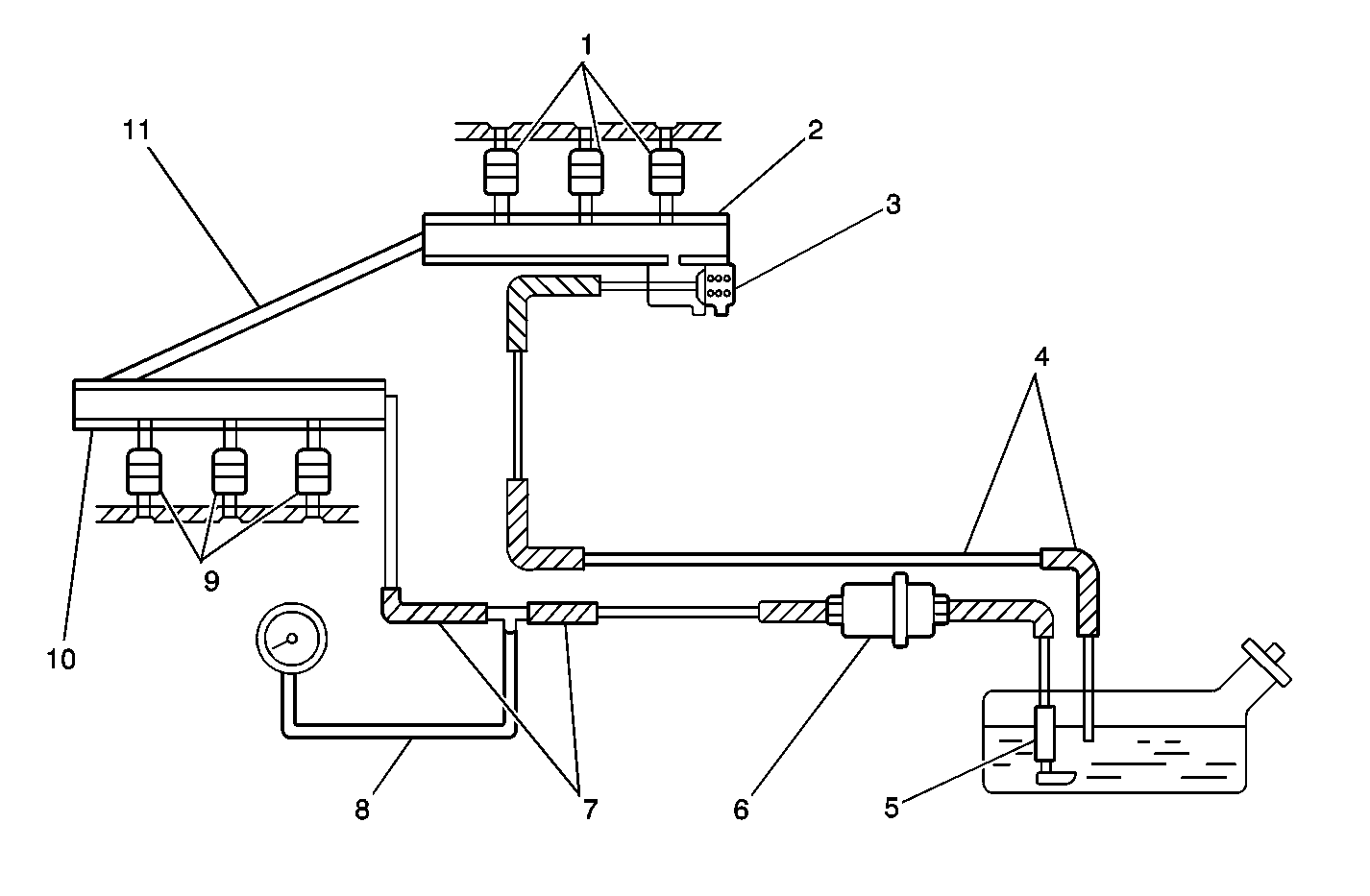 1
11
2
3
4
9
10
8
7
6
5