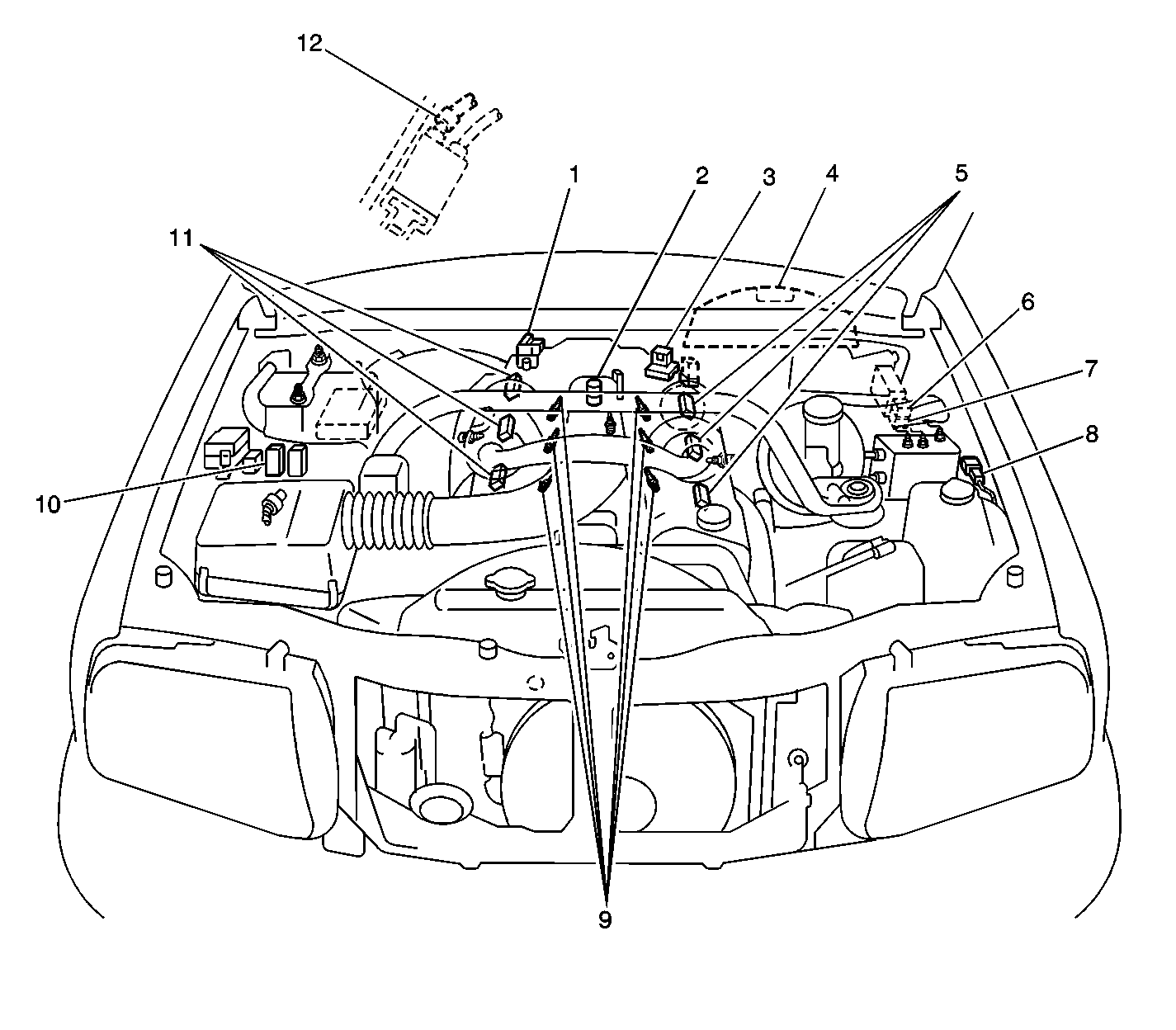 12

1
2
3
4
5
11
6
7
8
10
9