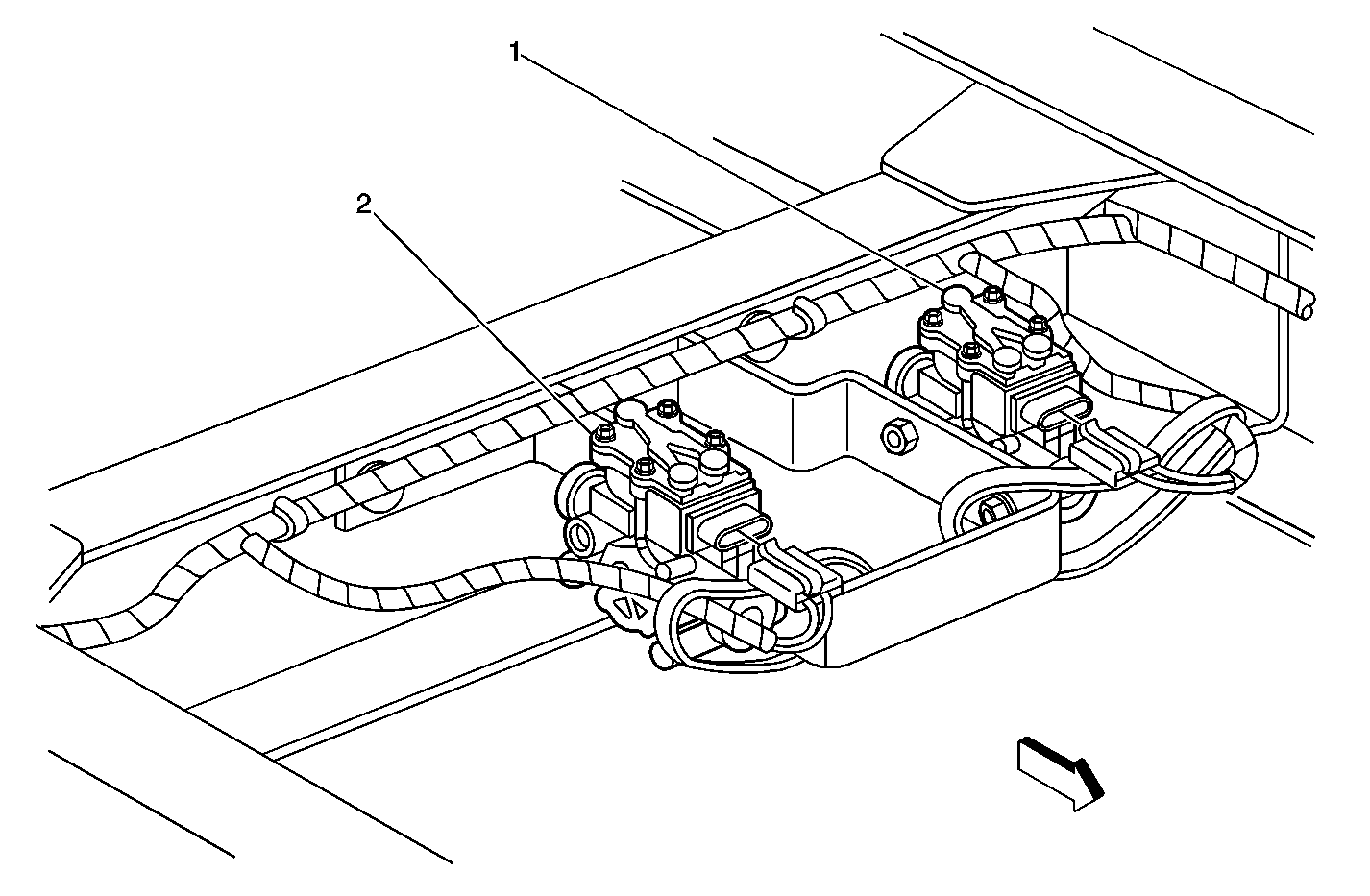 1

2