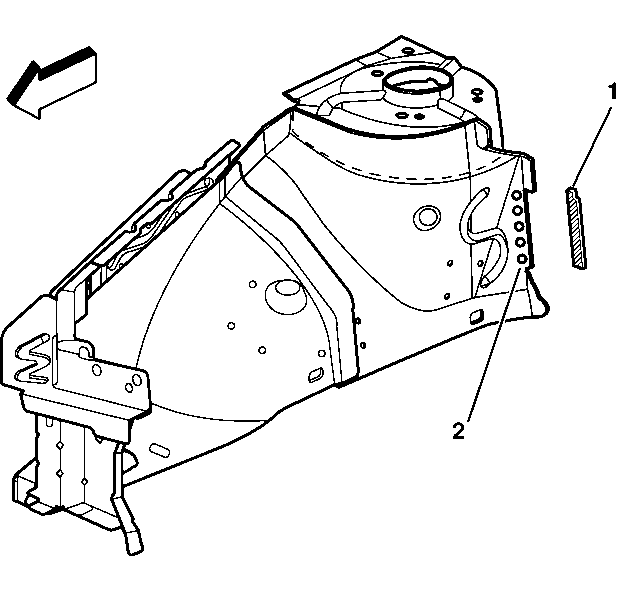 1

2