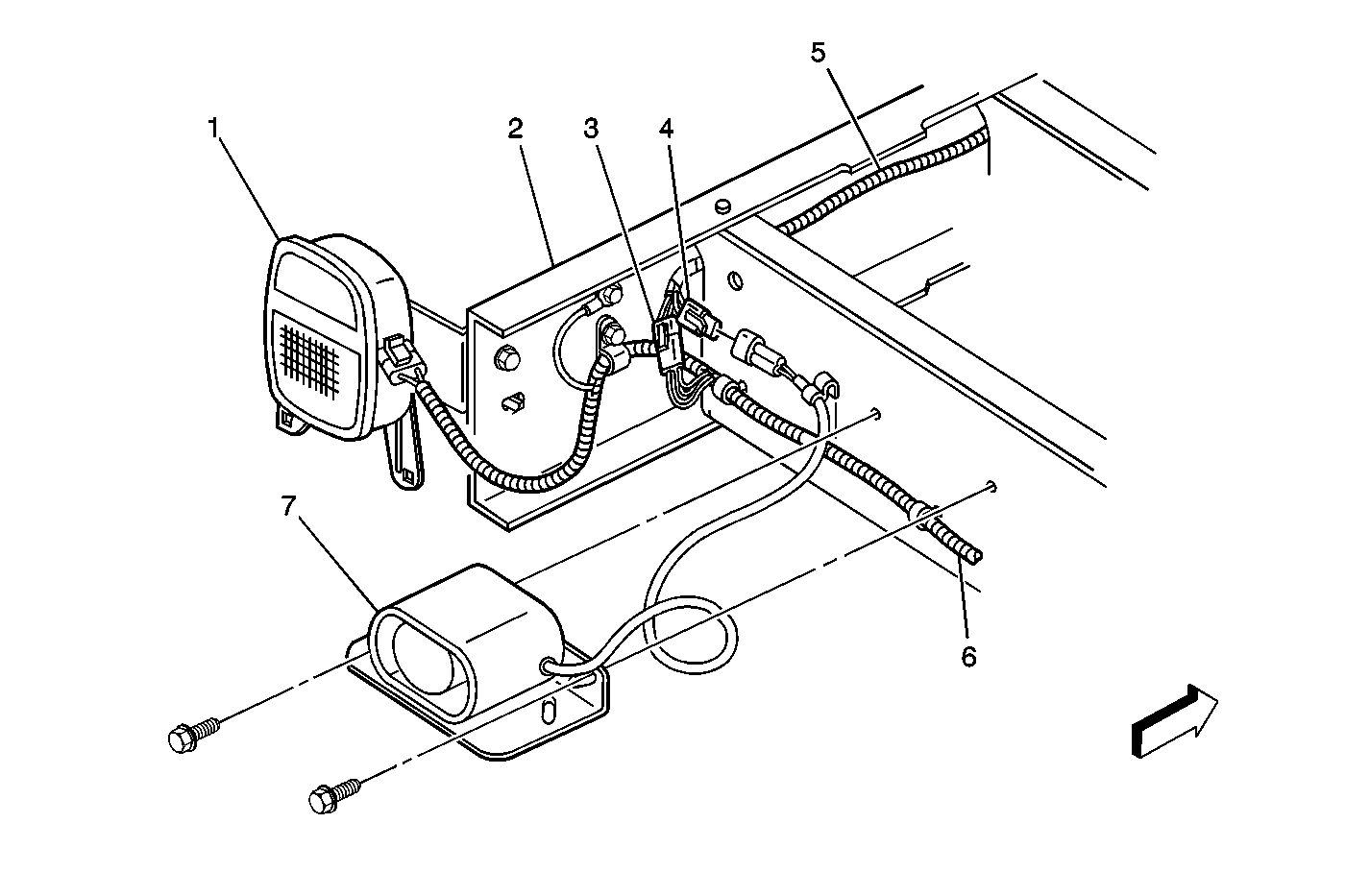 1
2
3
4
5
7
6