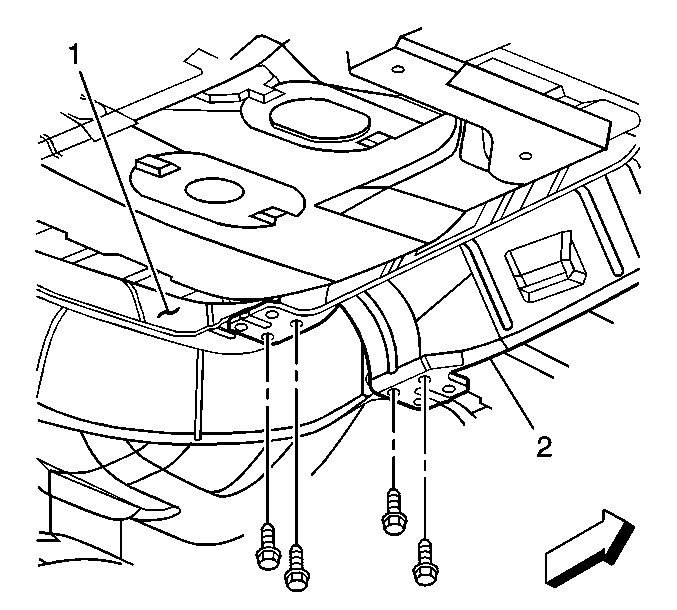 1

2