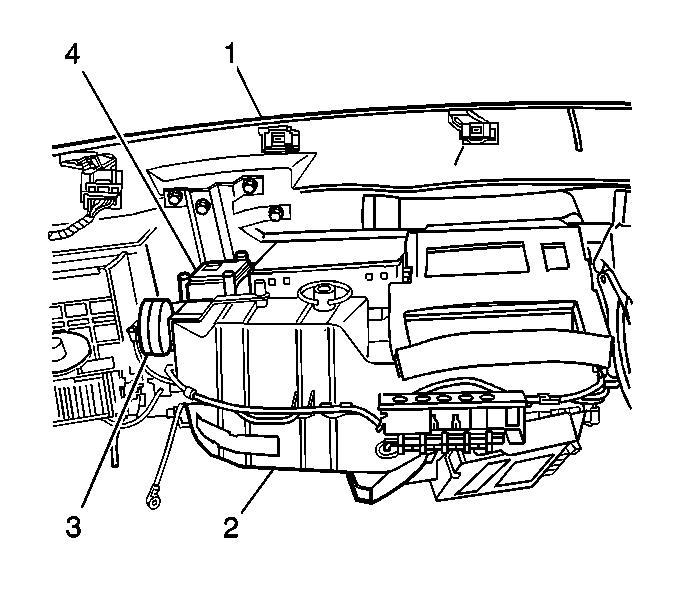 4
1
3
2