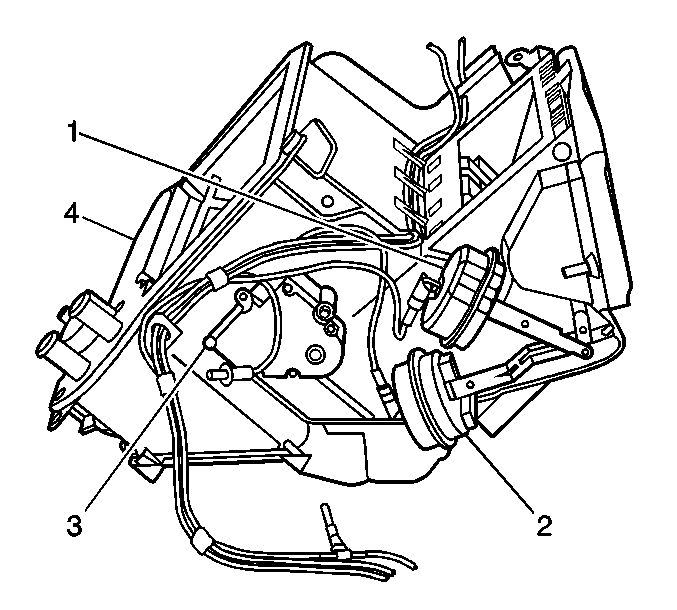 1
4
3
2