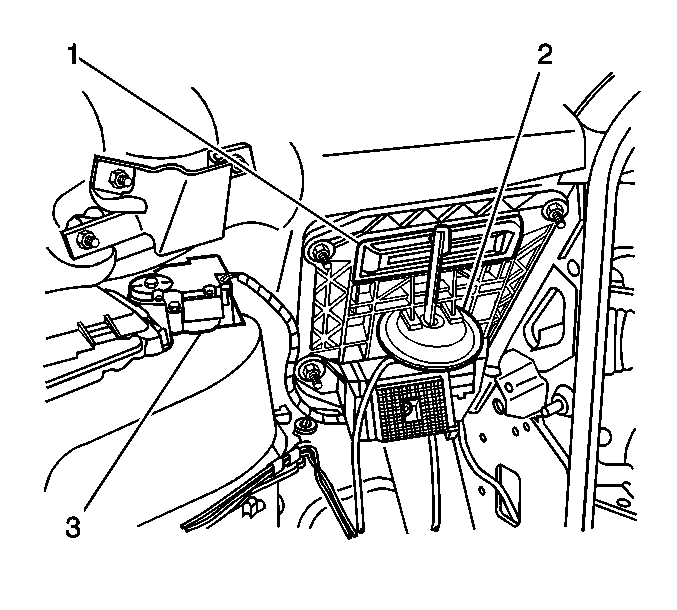 1
2
3