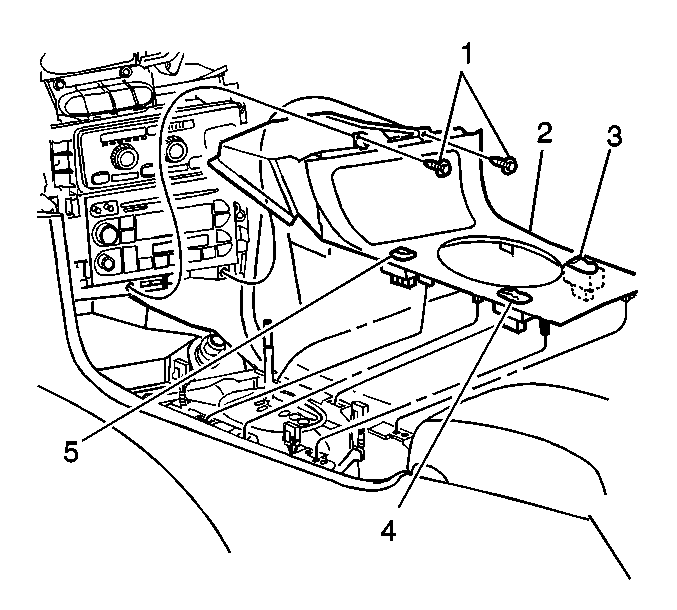 1
2
3
5
4