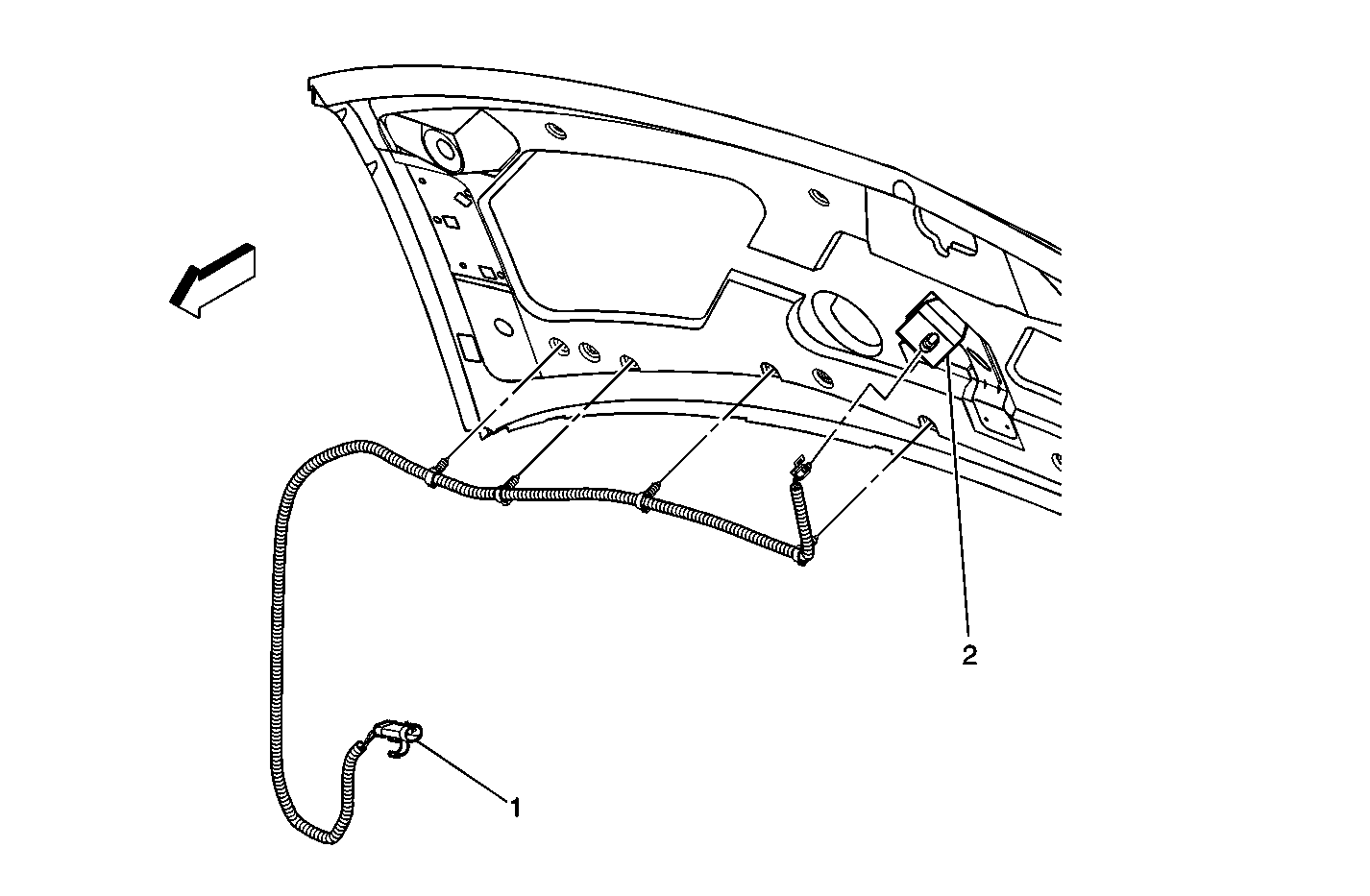 2

1