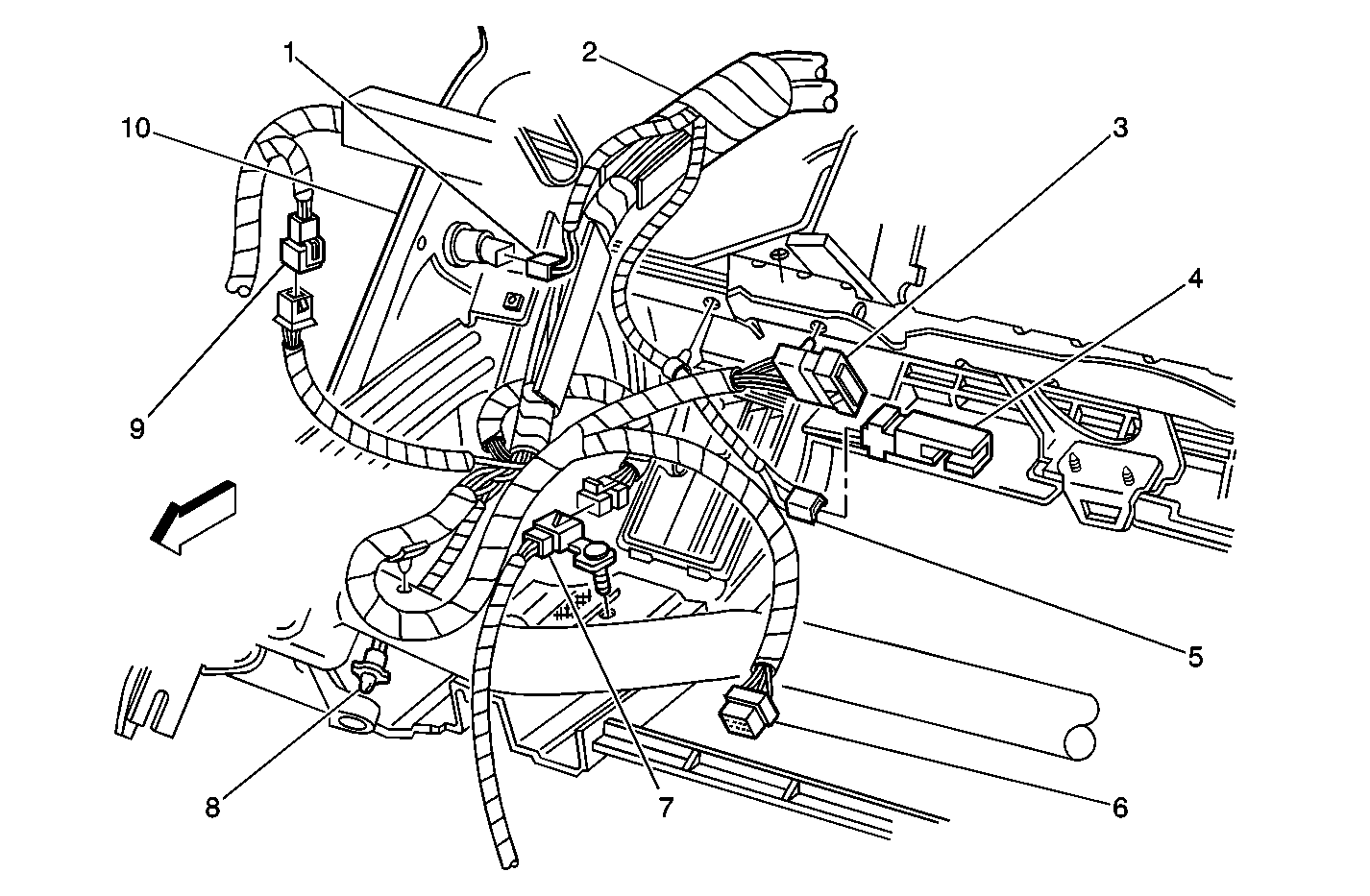 1
2
10
3
4
9
5
8
7
6