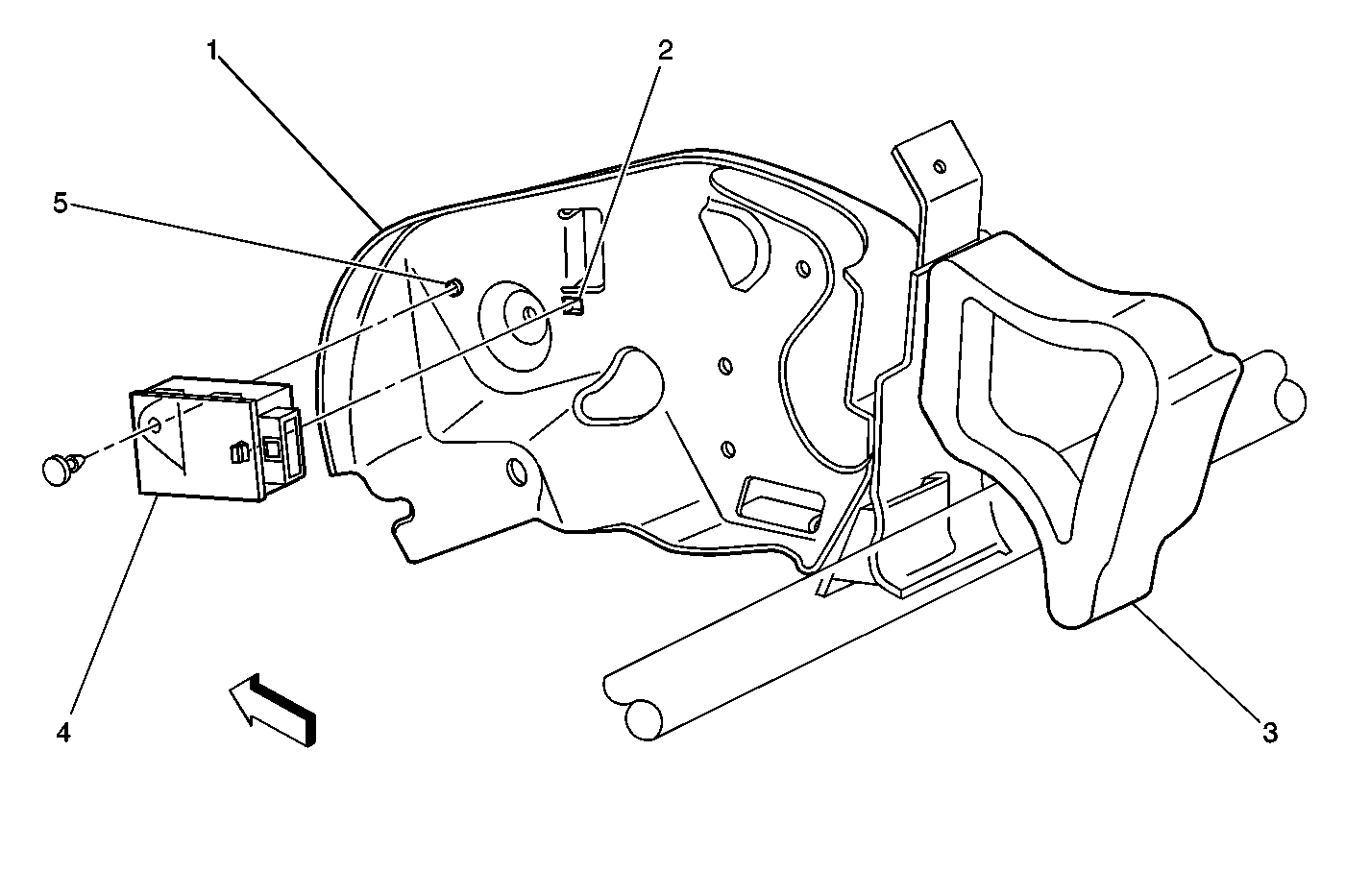 1
2
5
4
3