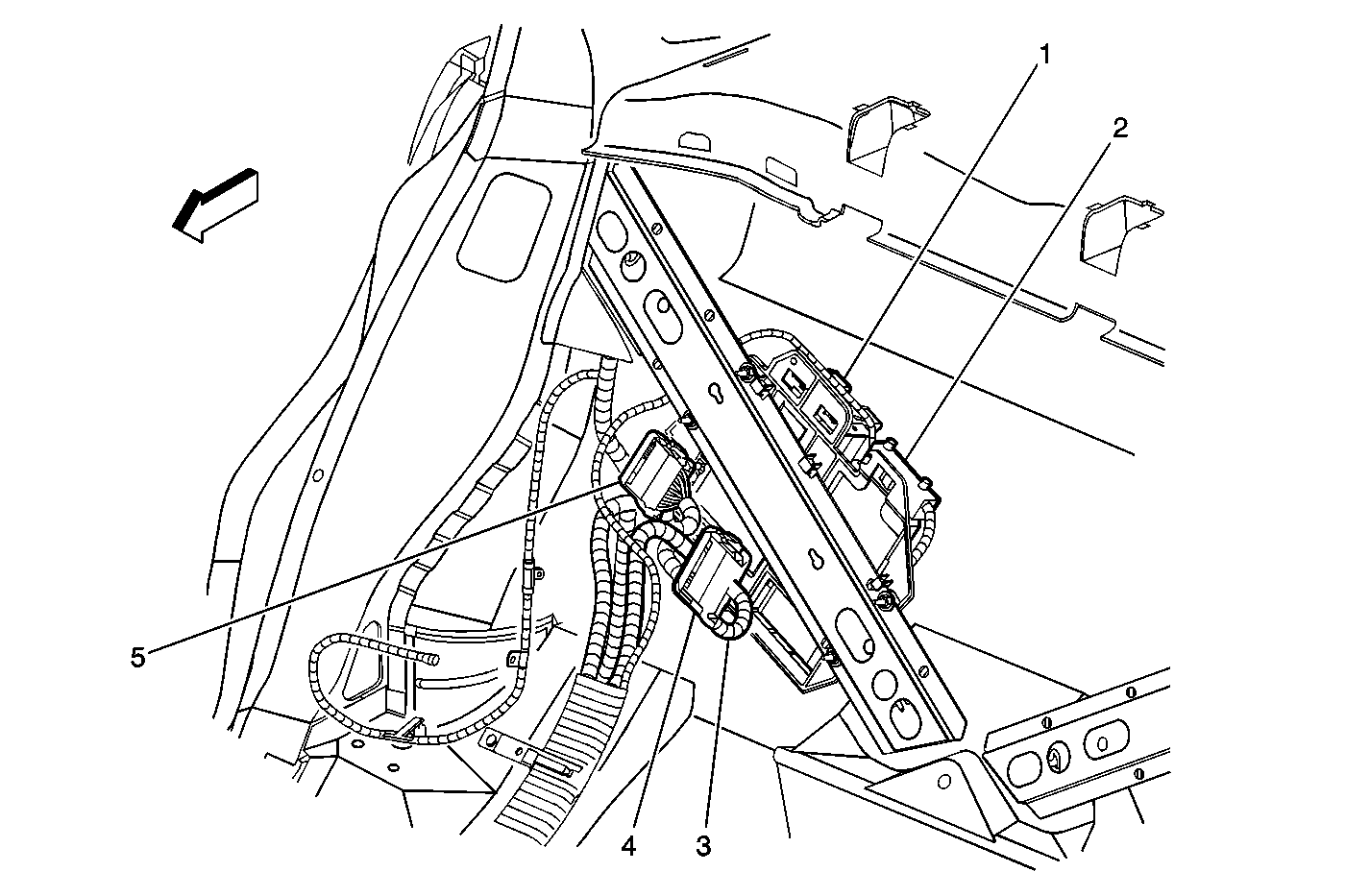 1
2
5
4
3