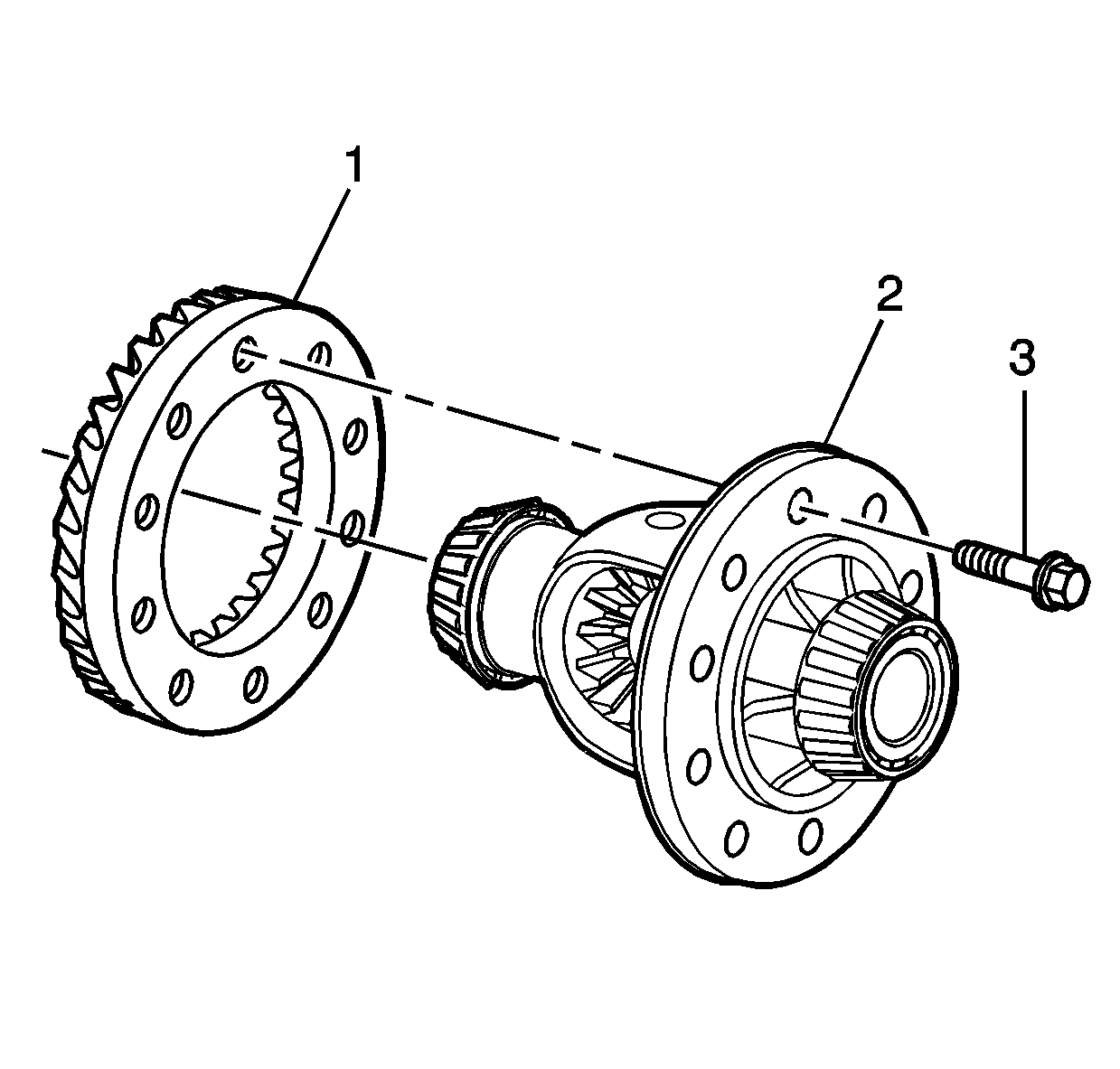 1
2
3