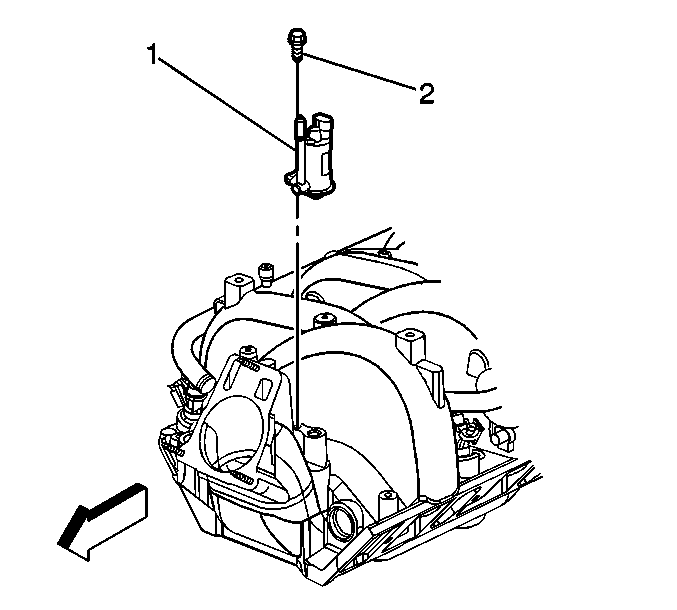 1
2