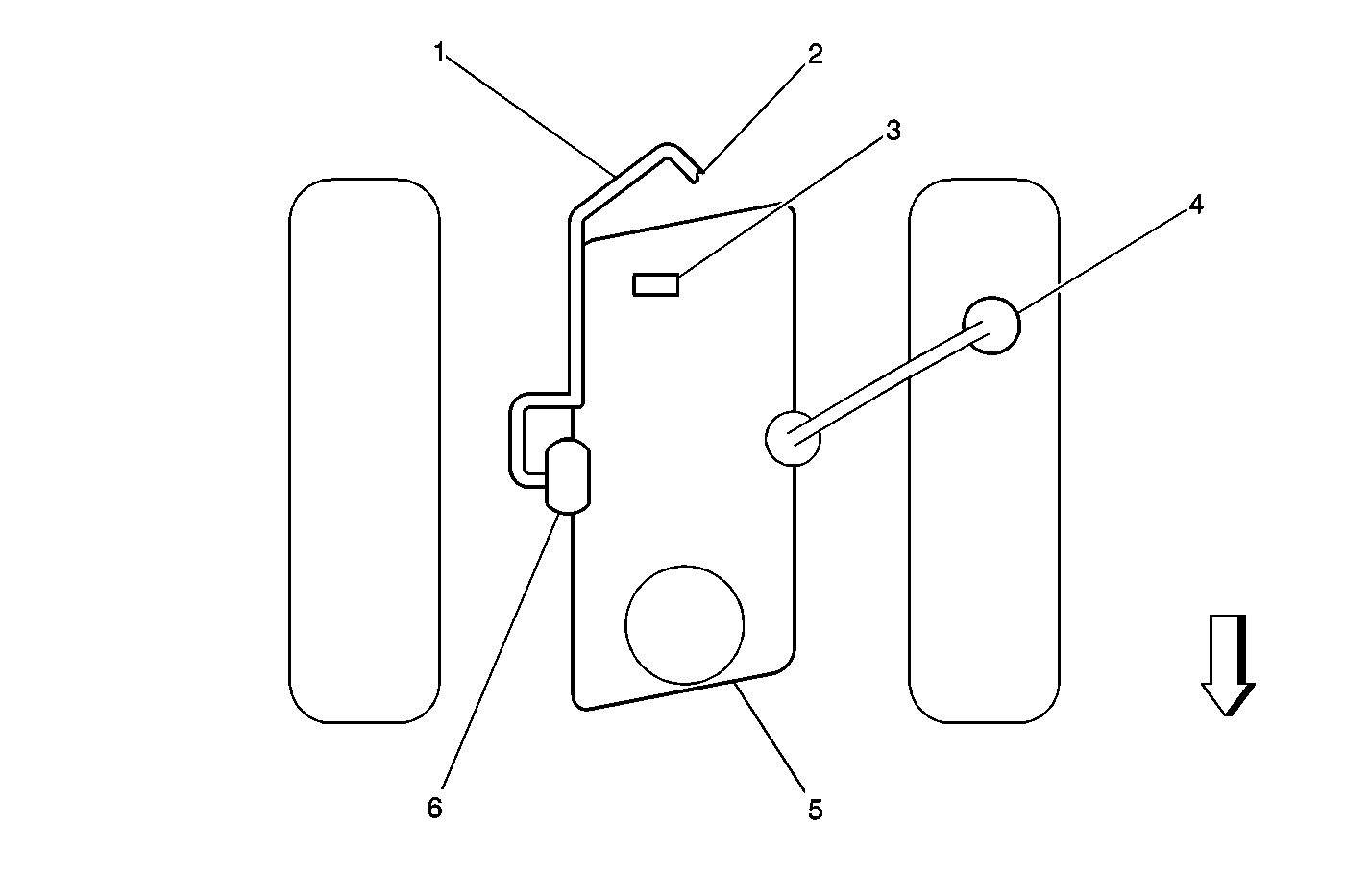 1
2
3
4
6
5