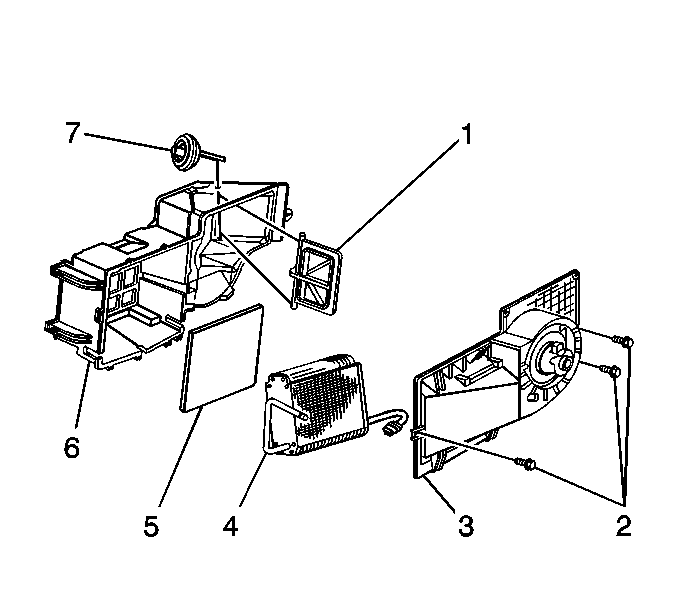 7
1
6
5
4
3
2