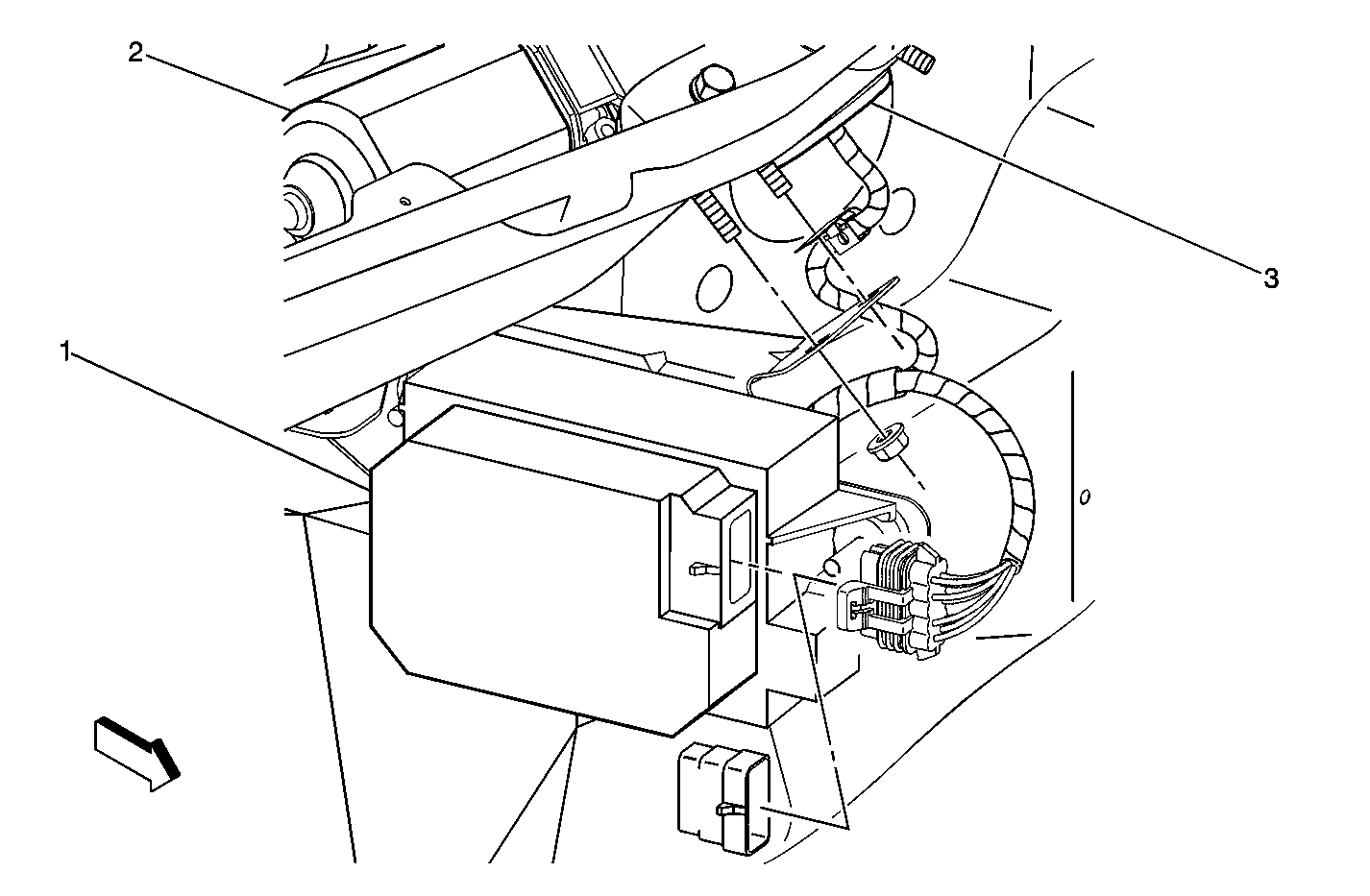 2
3
1