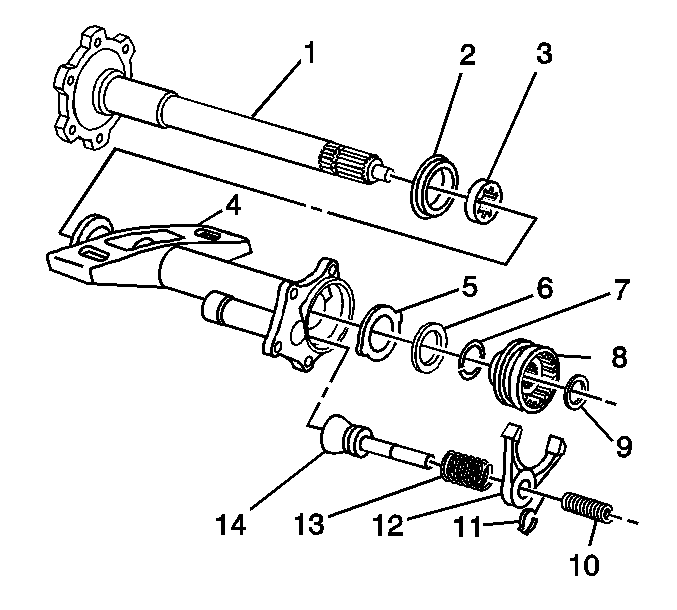 1
2
3
4
5
6
7
8
9
14
13
12
11
10