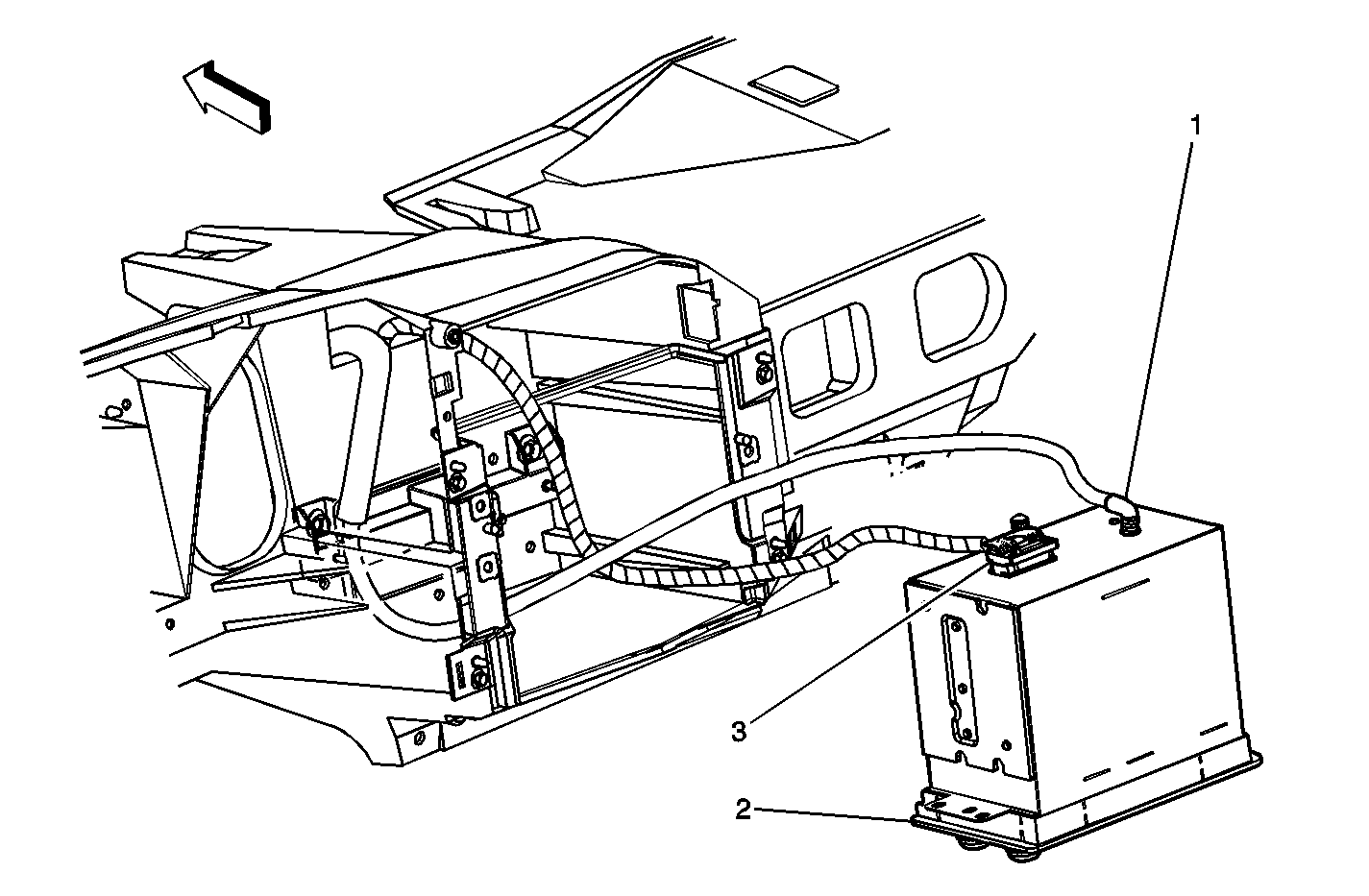 1
3
2