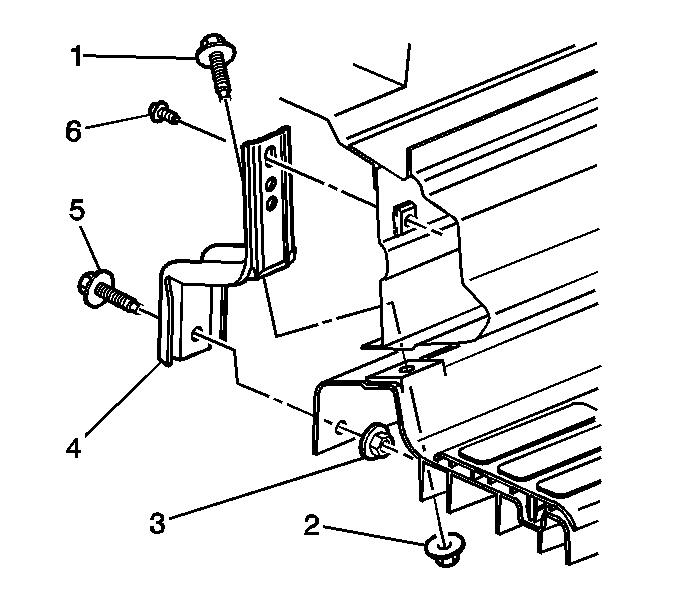 1
6
5
4
3
2