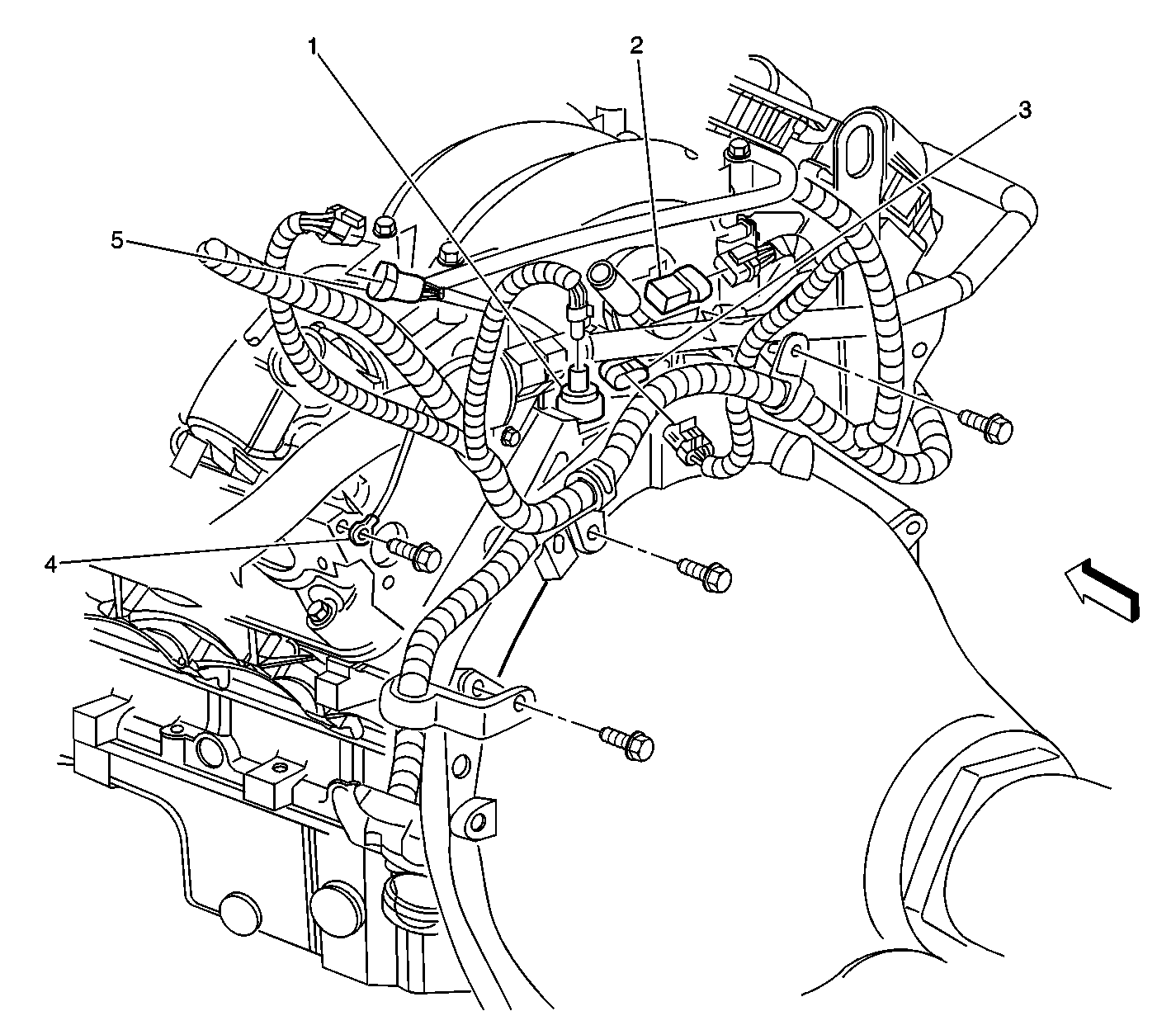 1
2
3
5
4