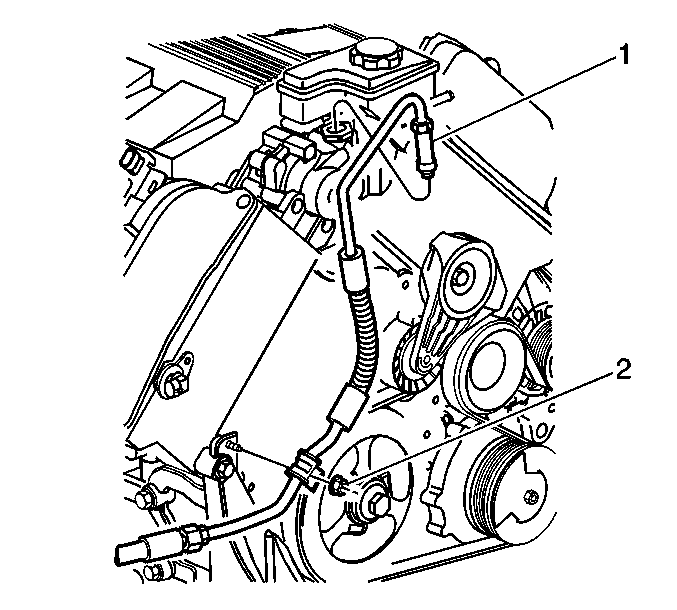 1

2