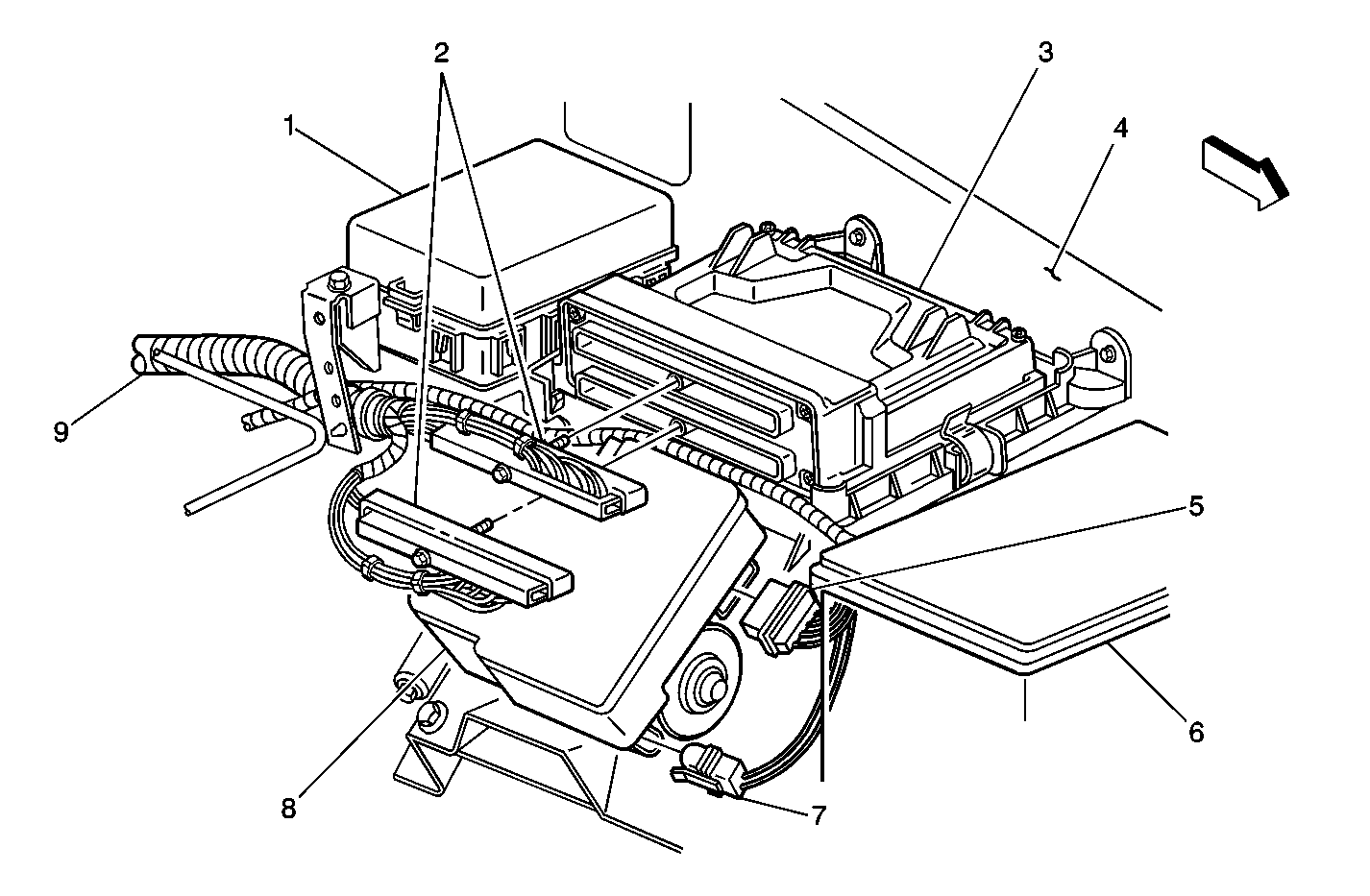 2
3
1
4
9
5
6
8
7