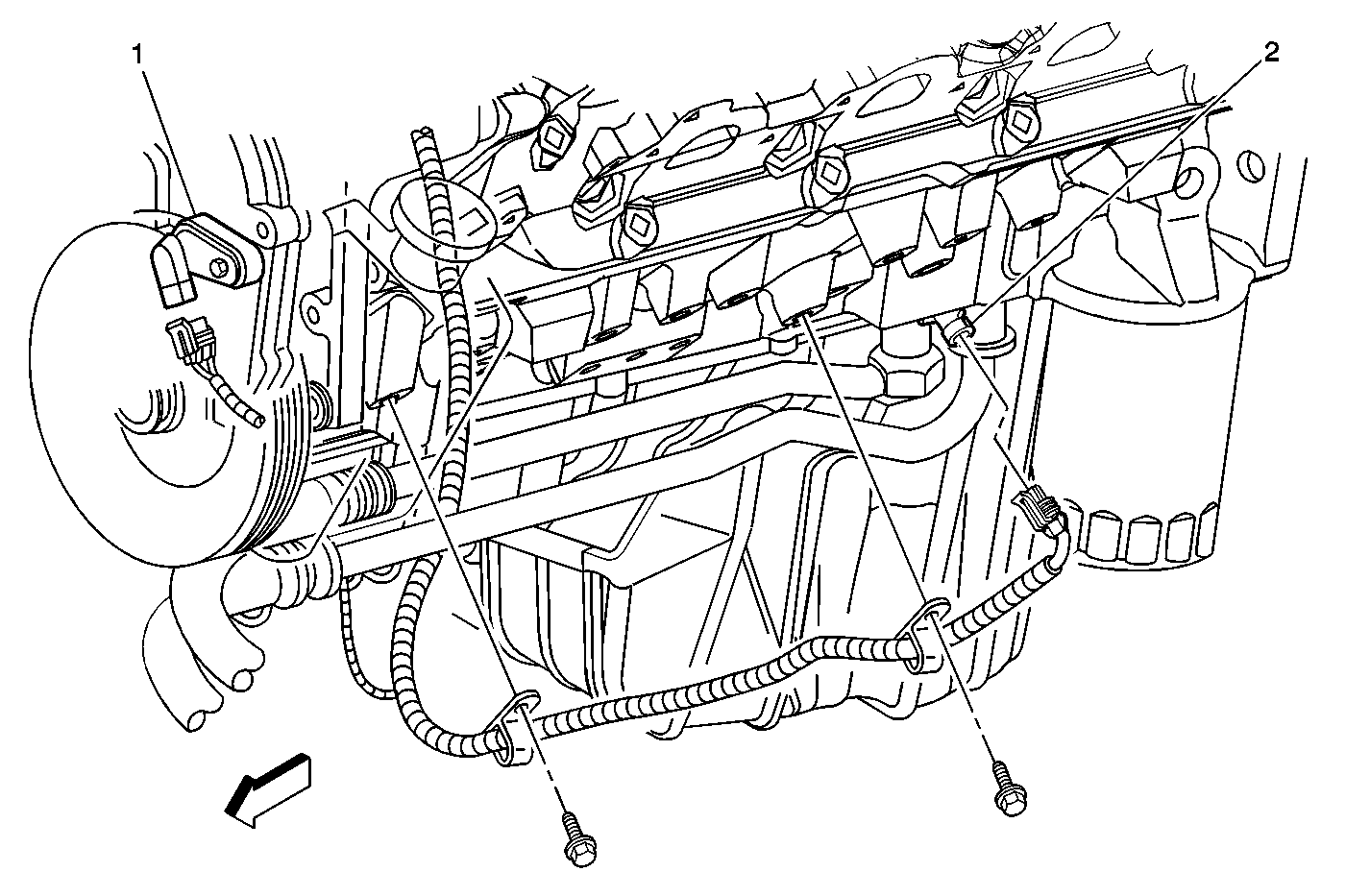 1
2