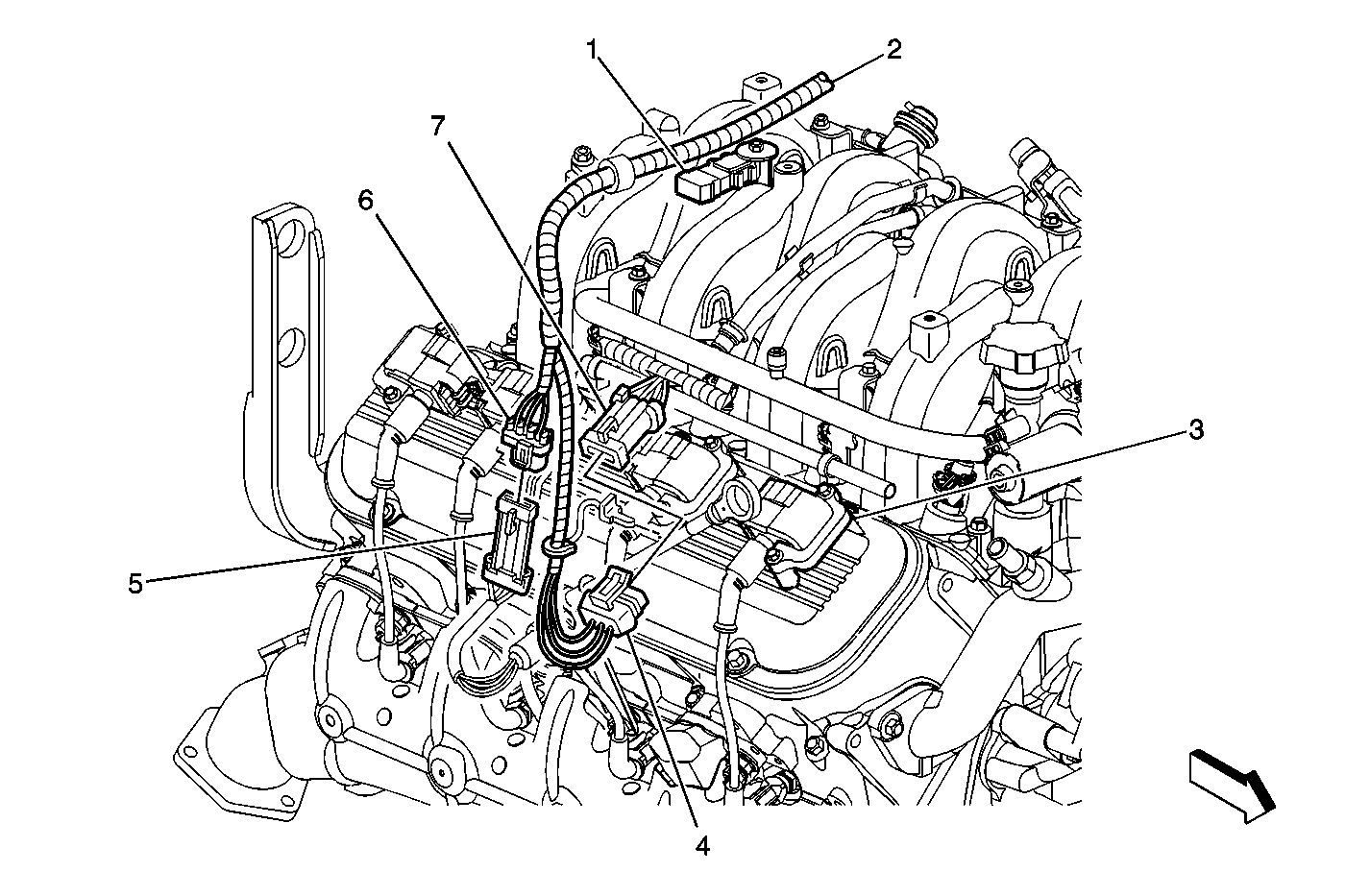 1
2
7
6
3
5
4