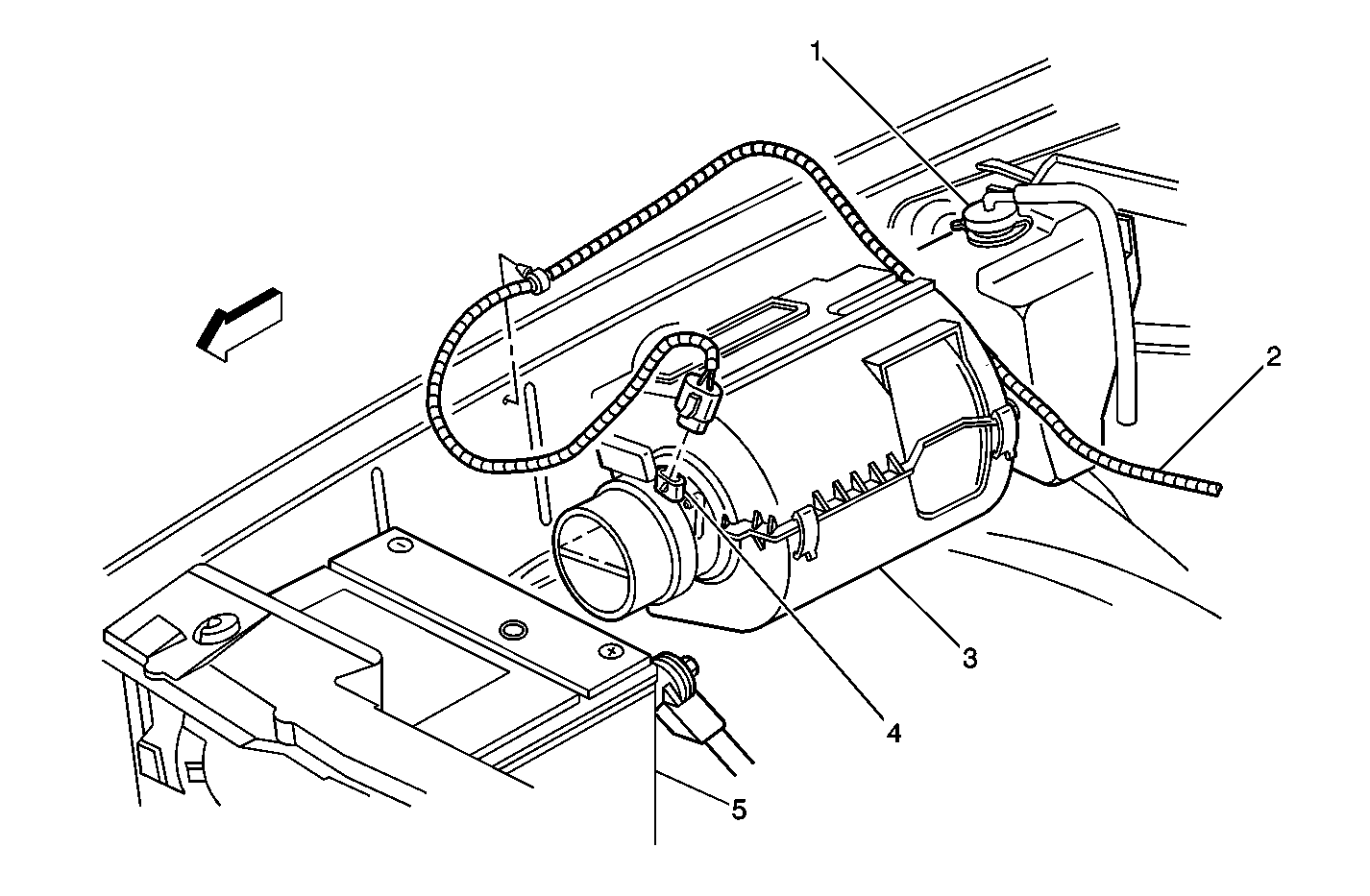 1
2
3
4
5