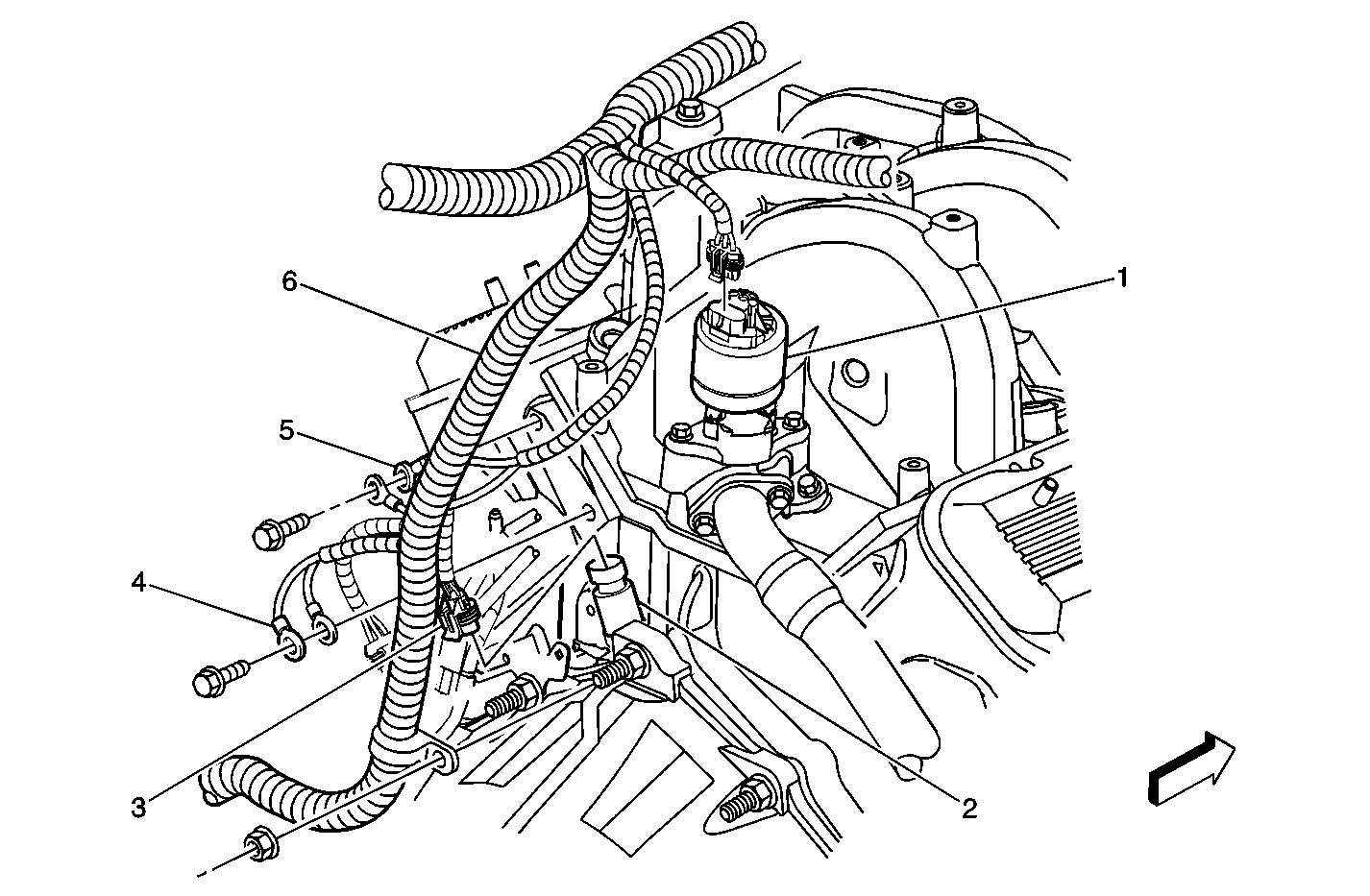 6
1
5
4
3
2