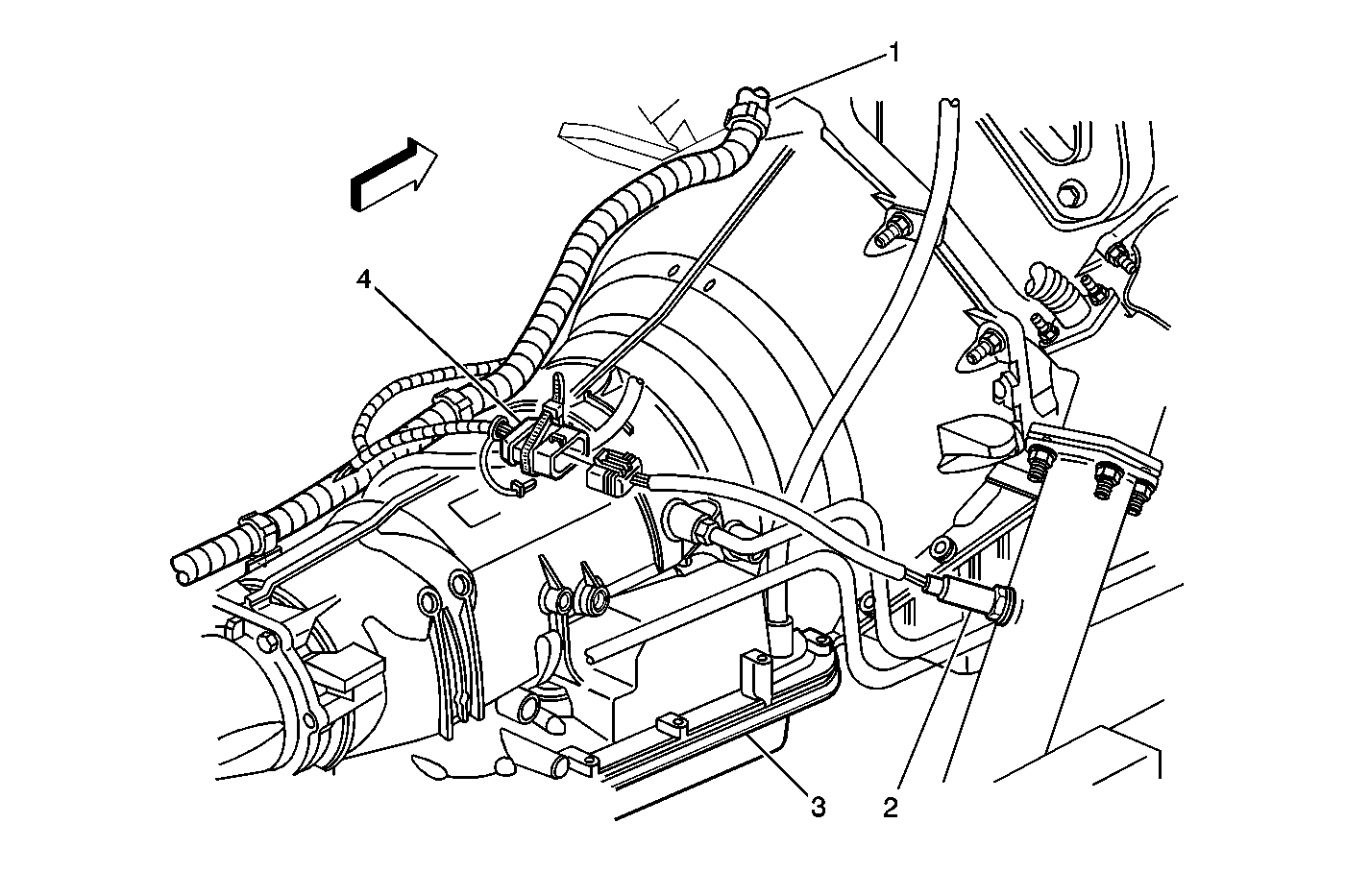 1
4
3
2